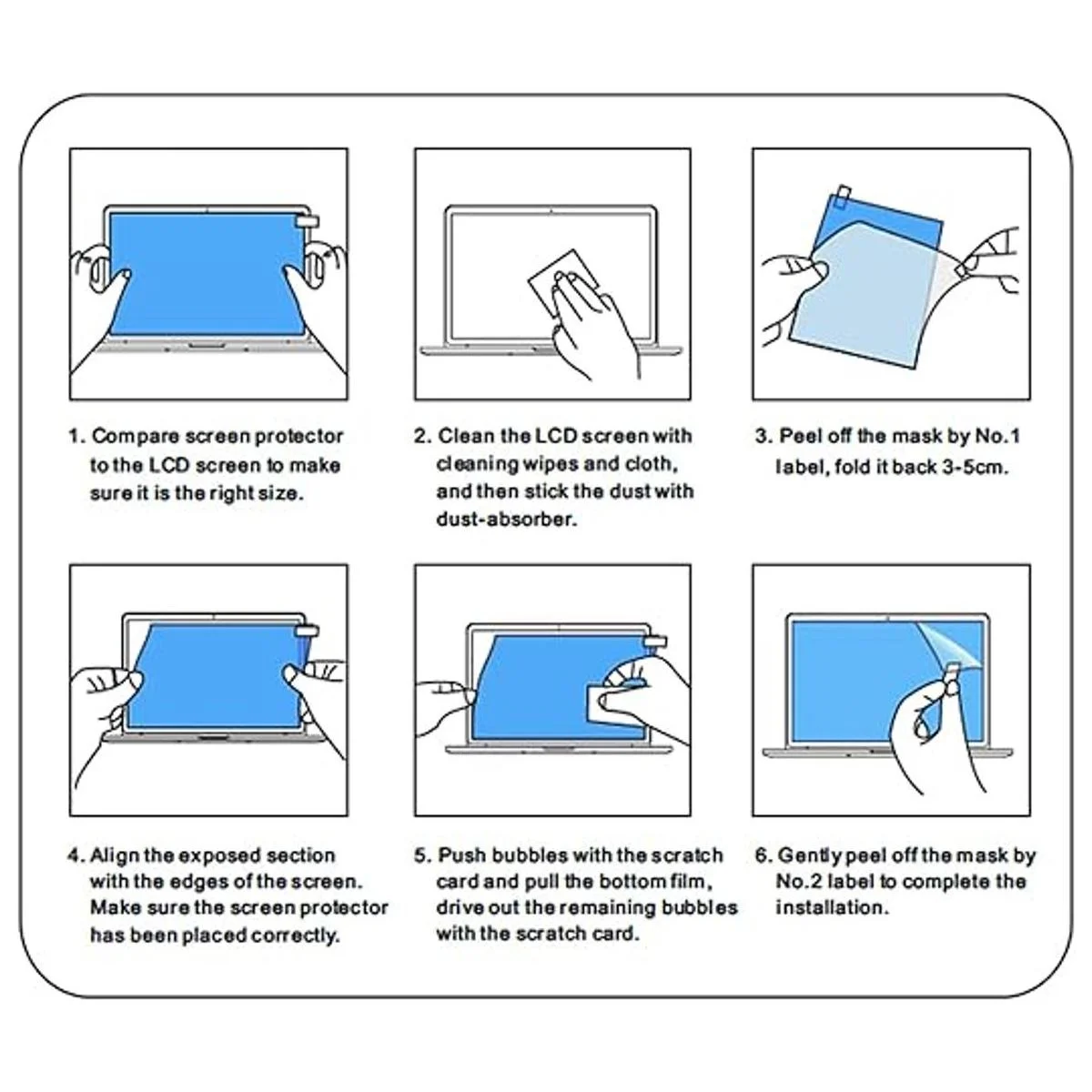 1. Compare screen protector to the LCD screen to make sure it is the right size.

2. Clean the LCD screen with cleaning wipes and cloth, and then stick the dust with dust-absorber.

3. Peel off the mask by No.1 label, fold it back 3-5cm.

4. Align the exposed section with the edges of the screen. Make sure the screen protector has been placed correctly.

5. Push bubbles with the scratch card and pull the bottom film, drive out the remaining bubbles with the scratch card.

6. Gently peel off the mask by No.2 label to complete the installation.