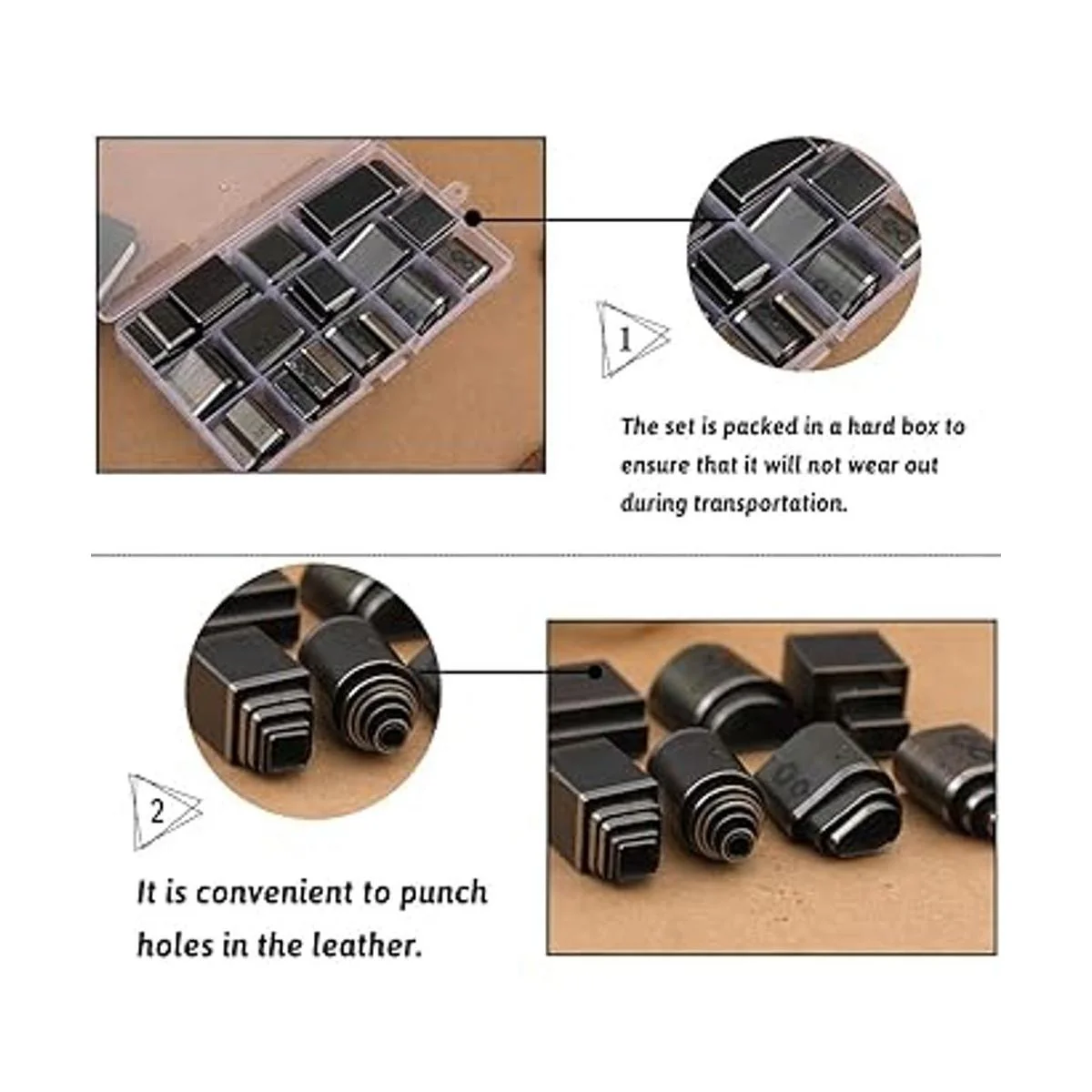 1

The set is packed in a hard box to ensure that it will not wear out during transportation.

2

It is convenient to punch holes in the leather.