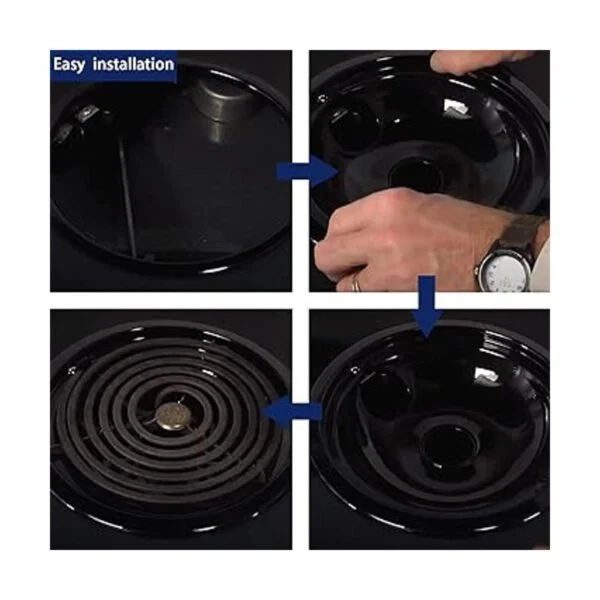 Easy installation