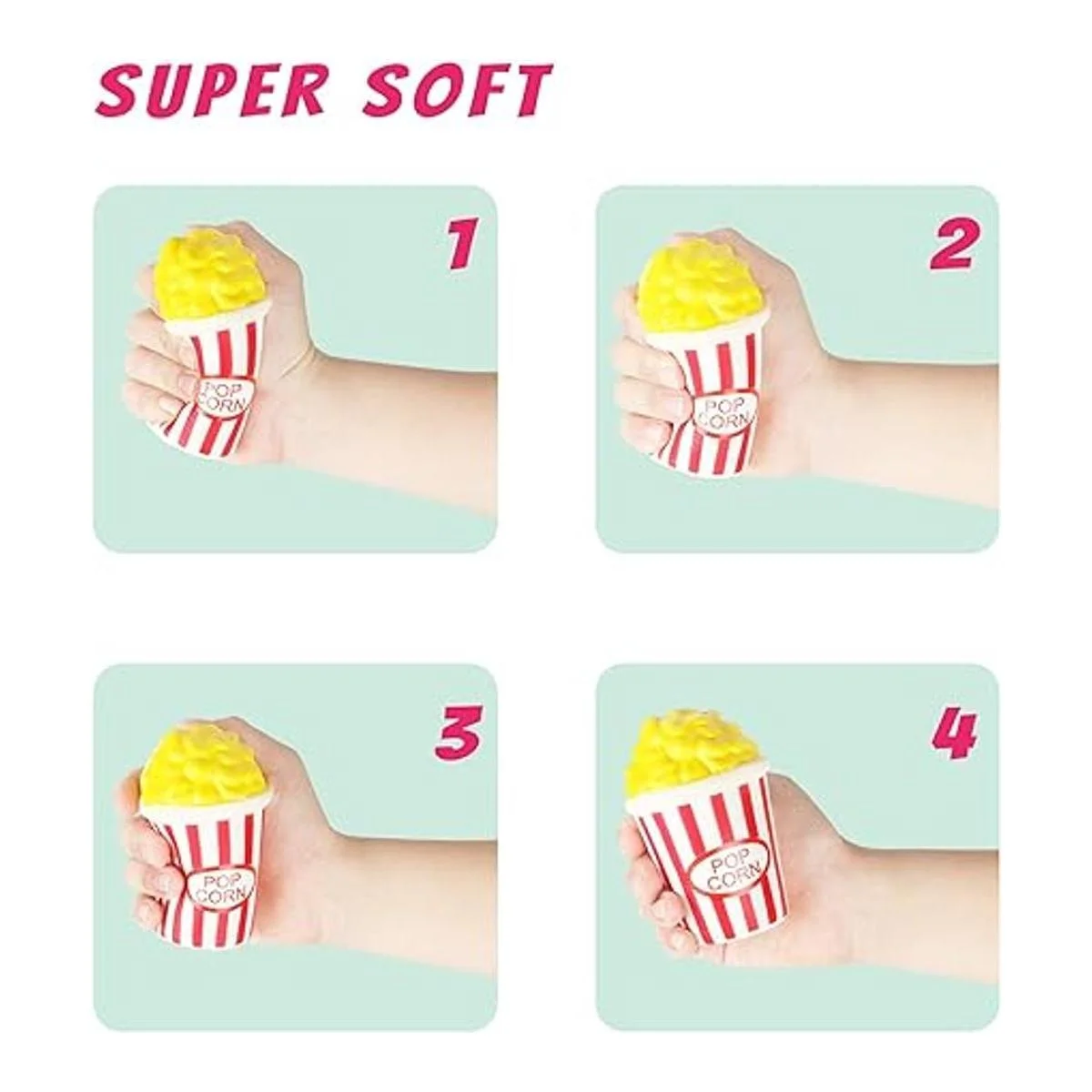 SUPER SOFT

1

POP CORN

2

POP CORN

3

POP CORN

4

POP CORN