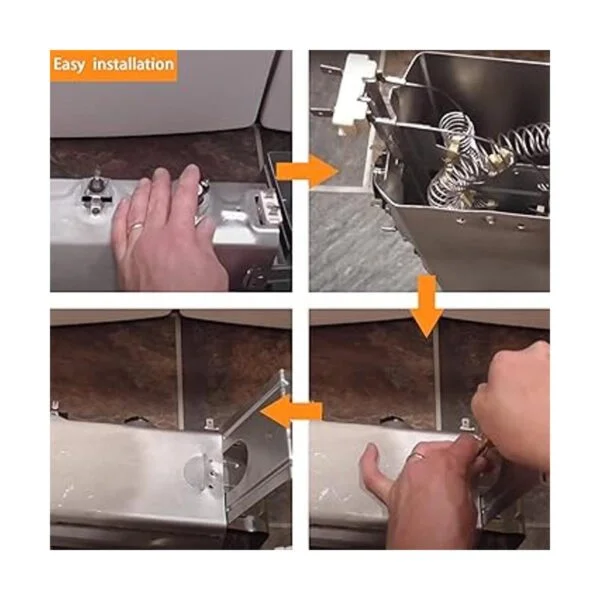 Easy installation