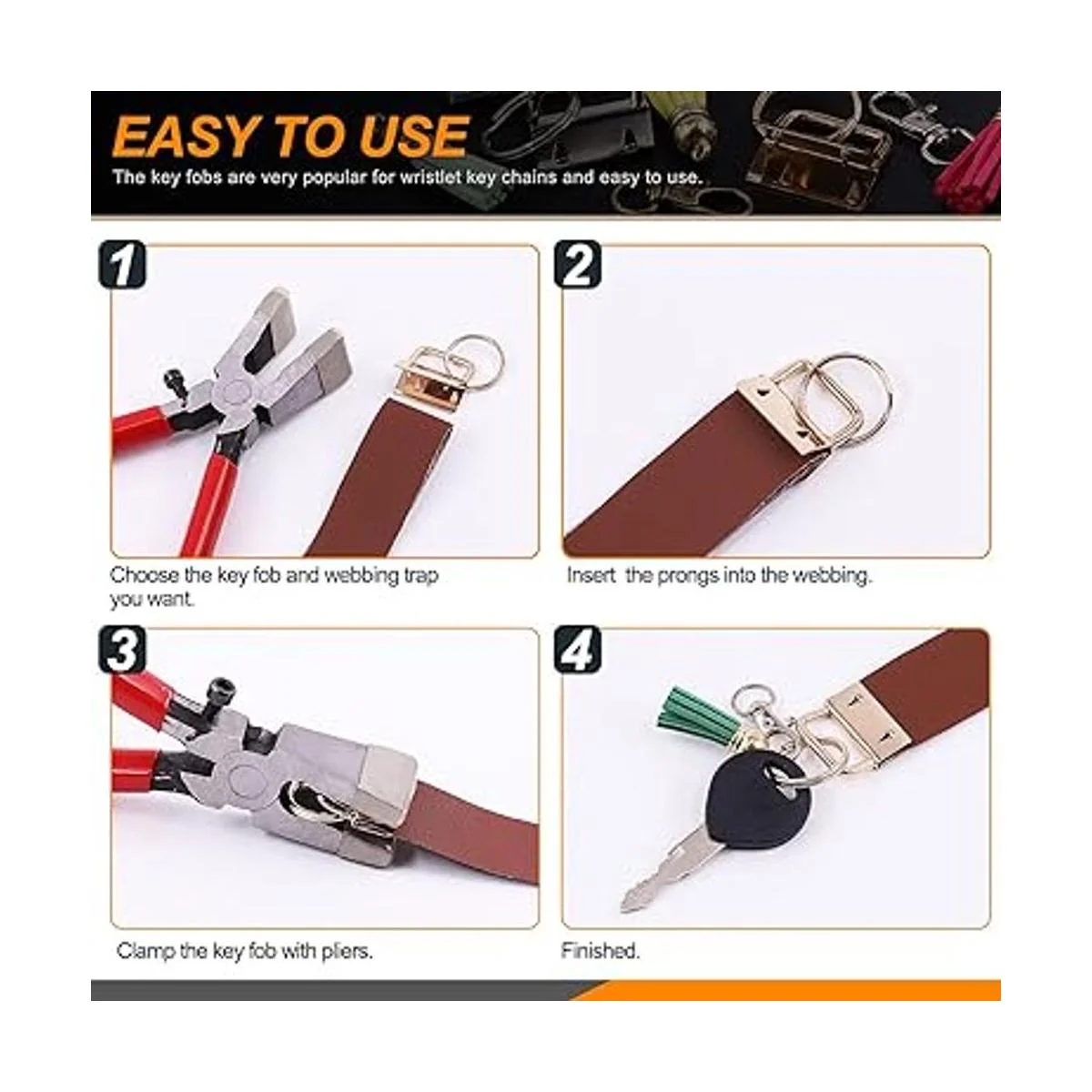 EASY TO USE

The key fobs are very popular for wristlet key chains and easy to use.

1

Choose the key fob and webbing trap you want.

2

Insert  the prongs into the webbing.

3

Clamp the key fob with pliers.

4

Finished.