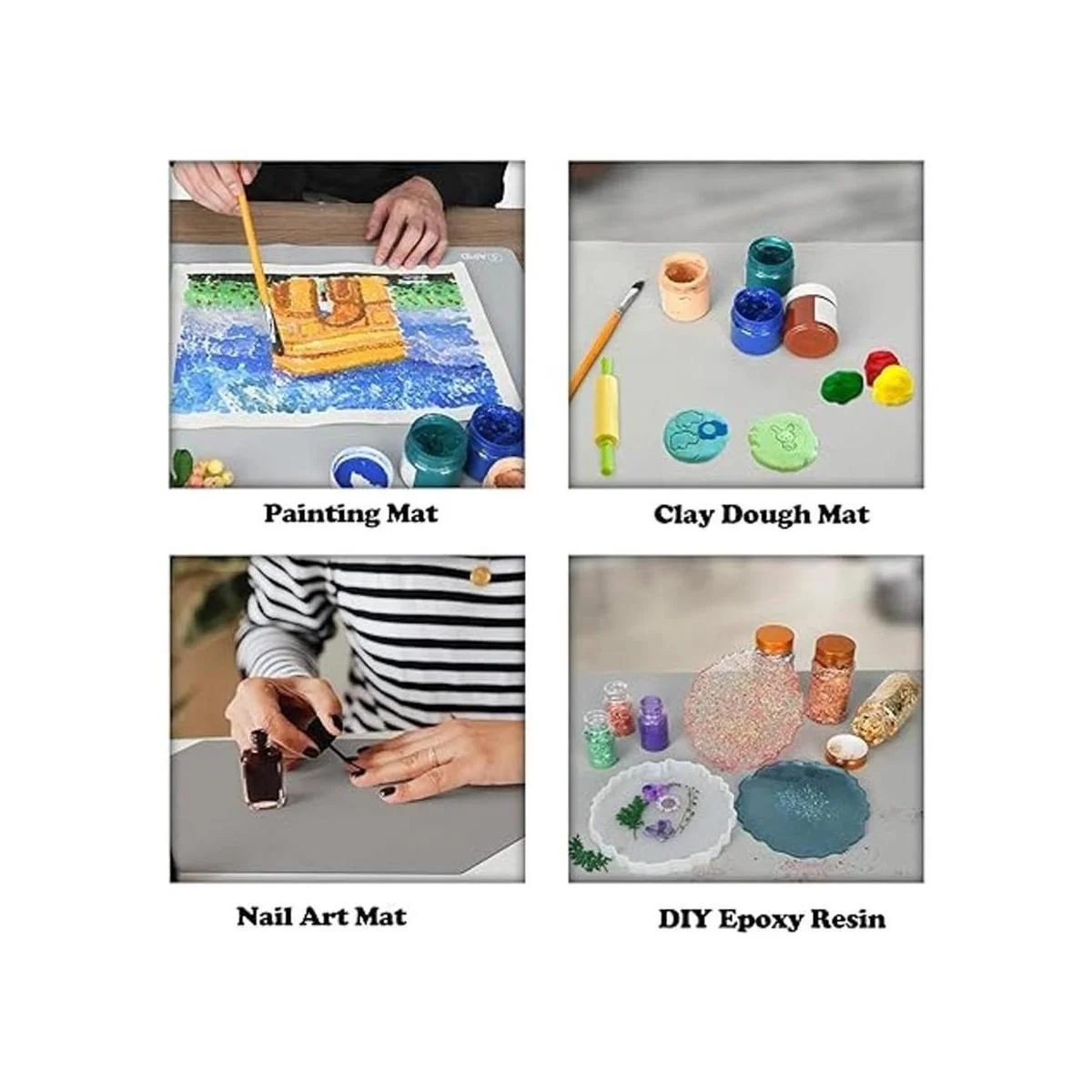 Painting Mat

Clay Dough Mat

Nail Art Mat

DIY Epoxy Resin