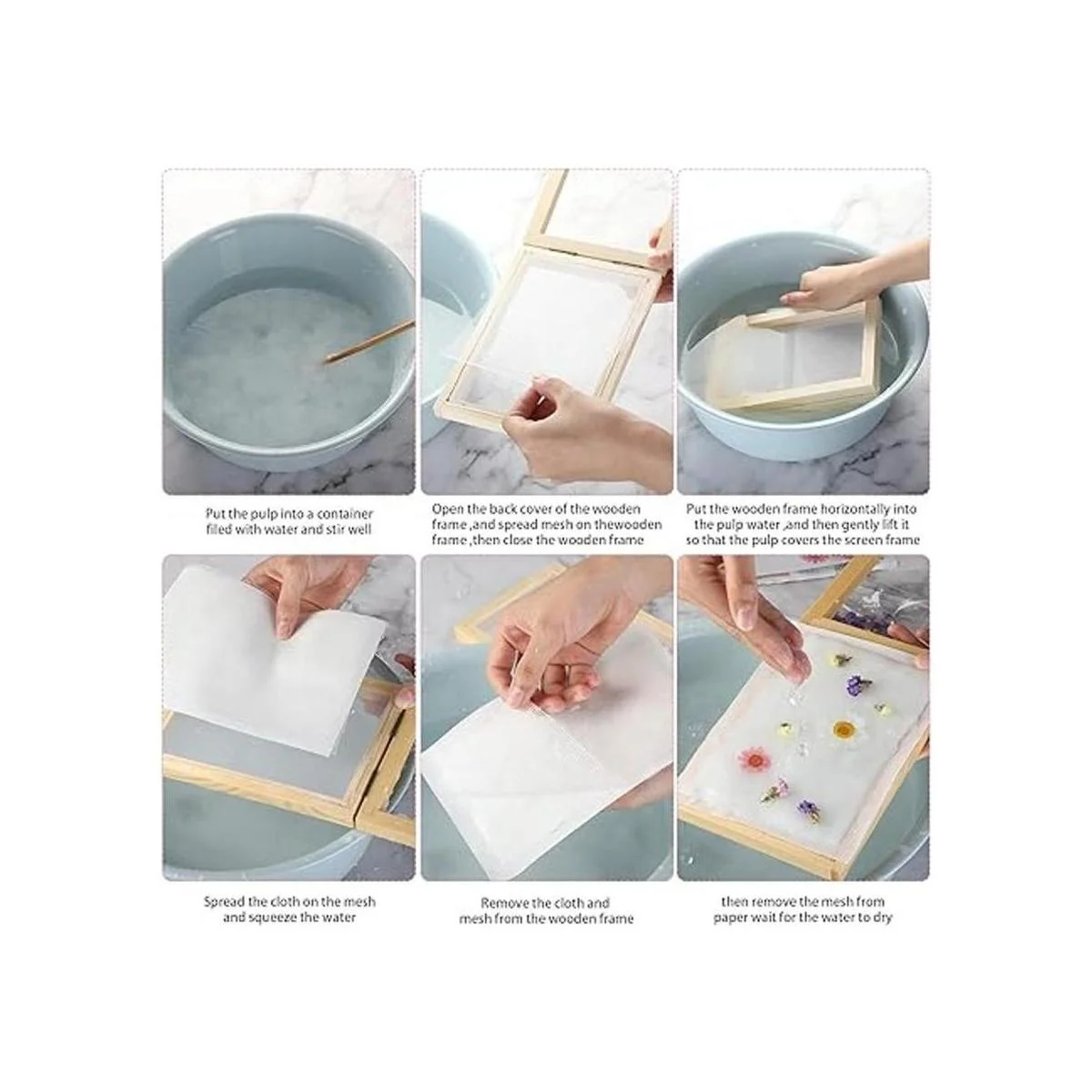 Put the pulp into a container filled with water and stir well

Open the back cover of the wooden frame ,and spread mesh on thewooden frame ,then close the wooden frame

Put the wooden frame horizontally into the pulp water ,and then gently lift it so that the pulp covers the screen frame

Spread the cloth on the mesh and squeeze the water

Remove the cloth and mesh from the wooden frame

then remove the mesh from paper wait for the water to dry