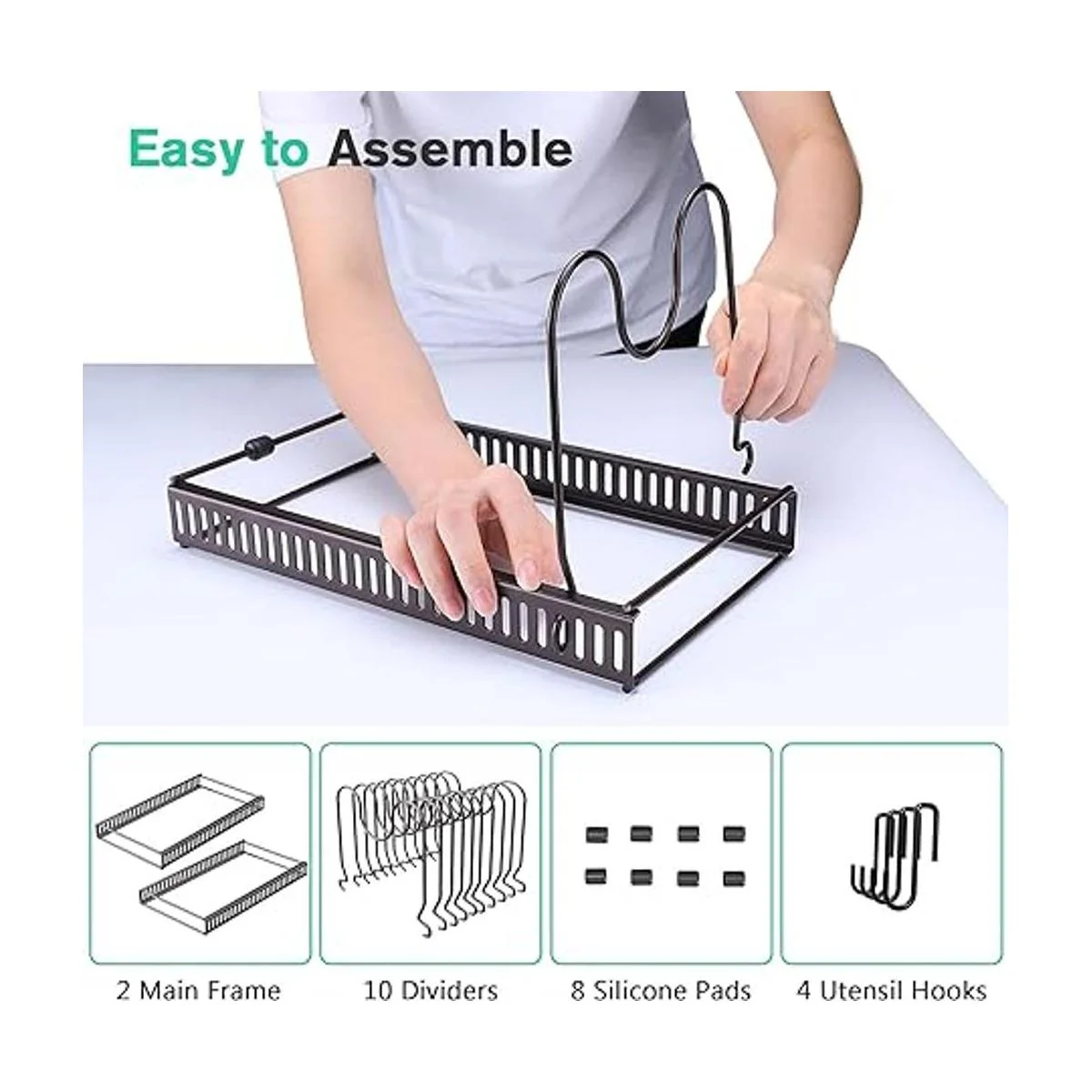 Easy to Assemble

2 Main Frame

10 Dividers

8 Silicone Pads

4 Utensil Hooks