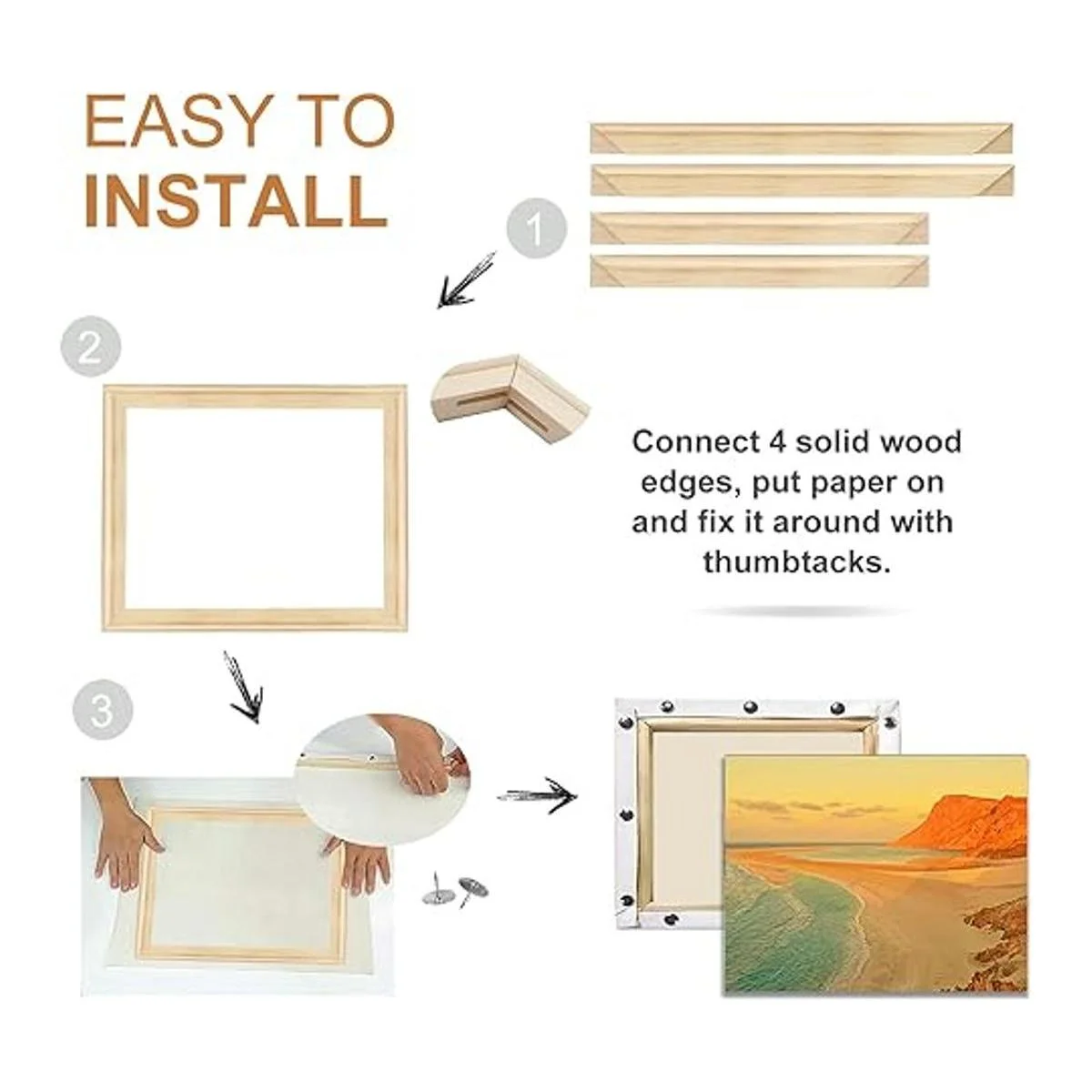 EASY TO
INSTALL

1

2

Connect 4 solid wood edges, put paper on and fix it around with thumbtacks.

3