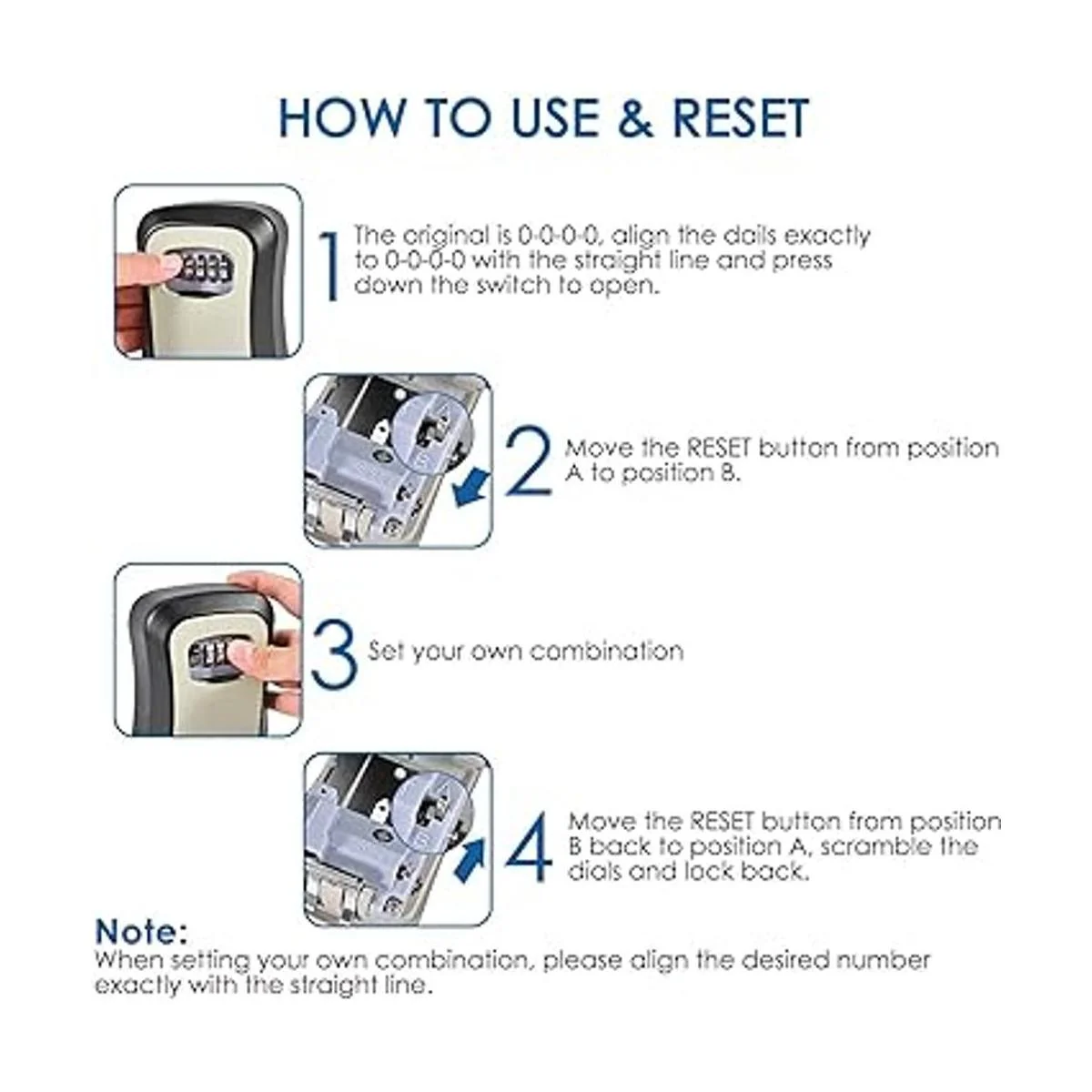 HOW TO USE & RESET

1 The original is 0-0-0-0, align the dails exactly to 0-0-0-0 with the straight line and press down the switch to open.

2 Move the RESET button from position A to position B.

3 Set your own combination

4 Move the RESET button from position B back to position A, scramble the dials and lock back.

Note:
When setting your own combination, please align the desired number exactly with the straight line.