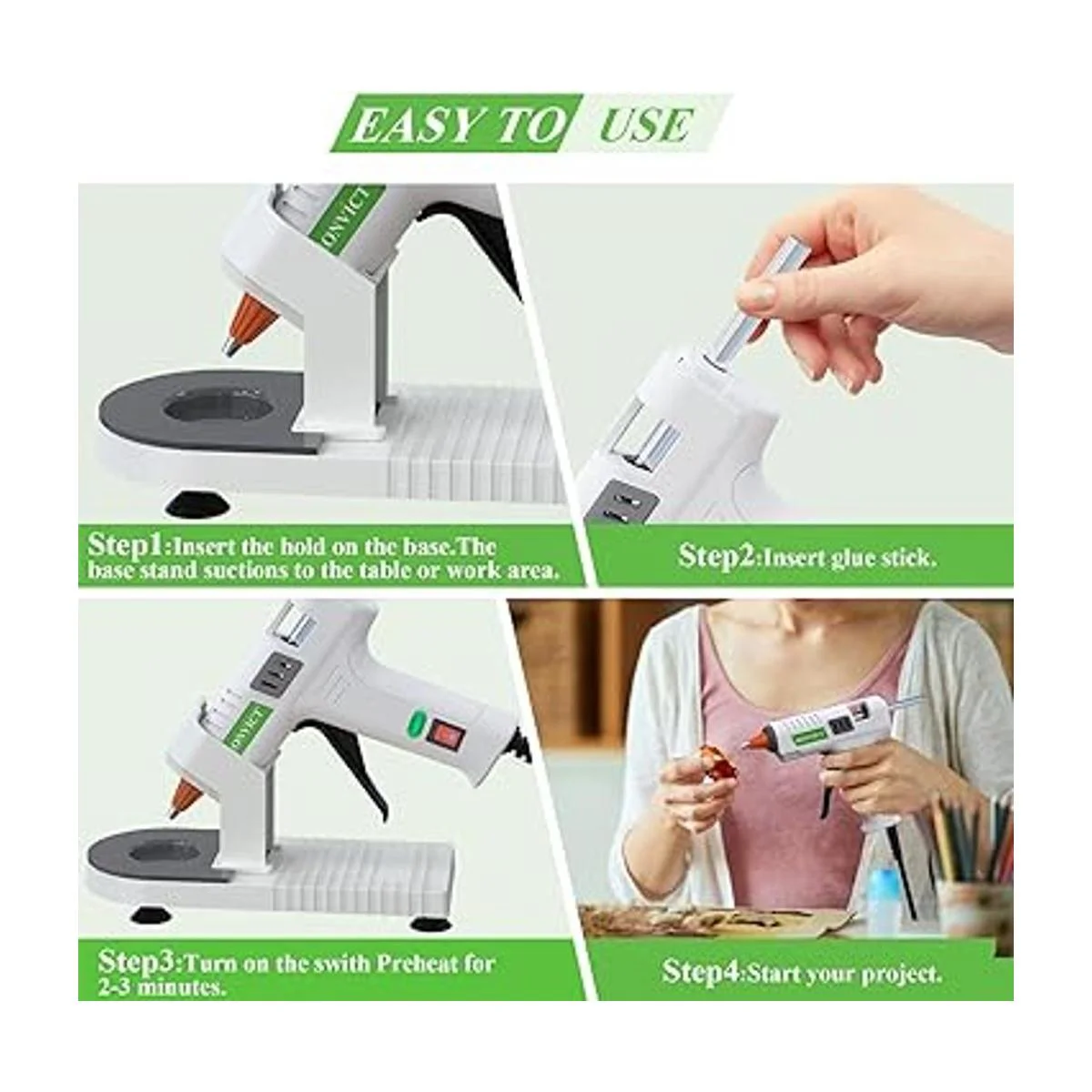 EASY TO USE

ONVICT

Step1:Insert the hold on the base.The base stand suctions to the table or work area.

Step2:Insert glue stick.

ONVICT

Step3:Turn on the swith Preheat for 2-3 minutes.

Step4:Start your project.