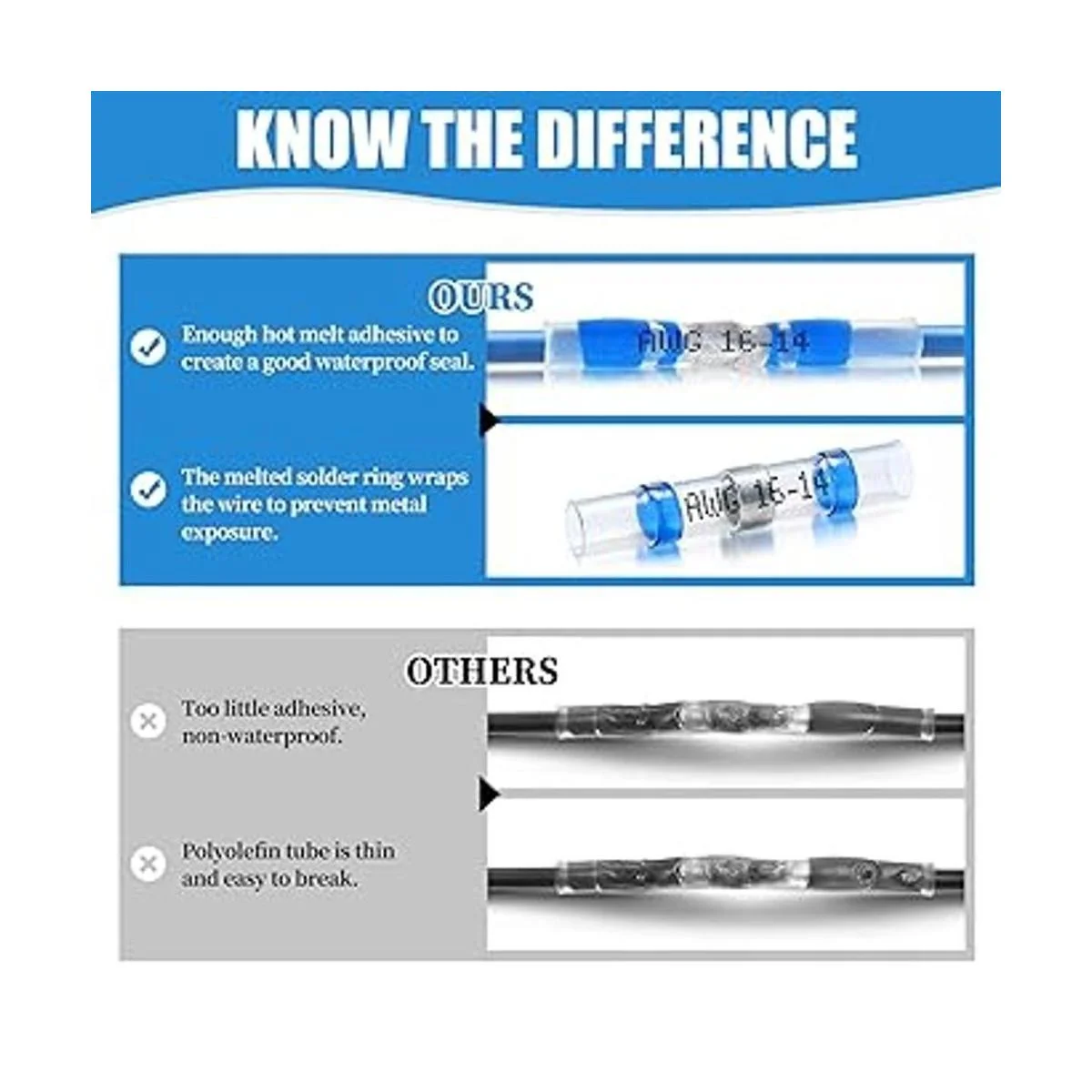 KNOW THE DIFFERENCE

OURS

Enough hot melt adhesive to create a good waterproof seal.

AWG 16-14

The melted solder ring wraps the wire to prevent metal exposure.

AWG 16-14

OTHERS

Too little adhesive, non-waterproof.

Polyolefin tube is thin and easy to break.