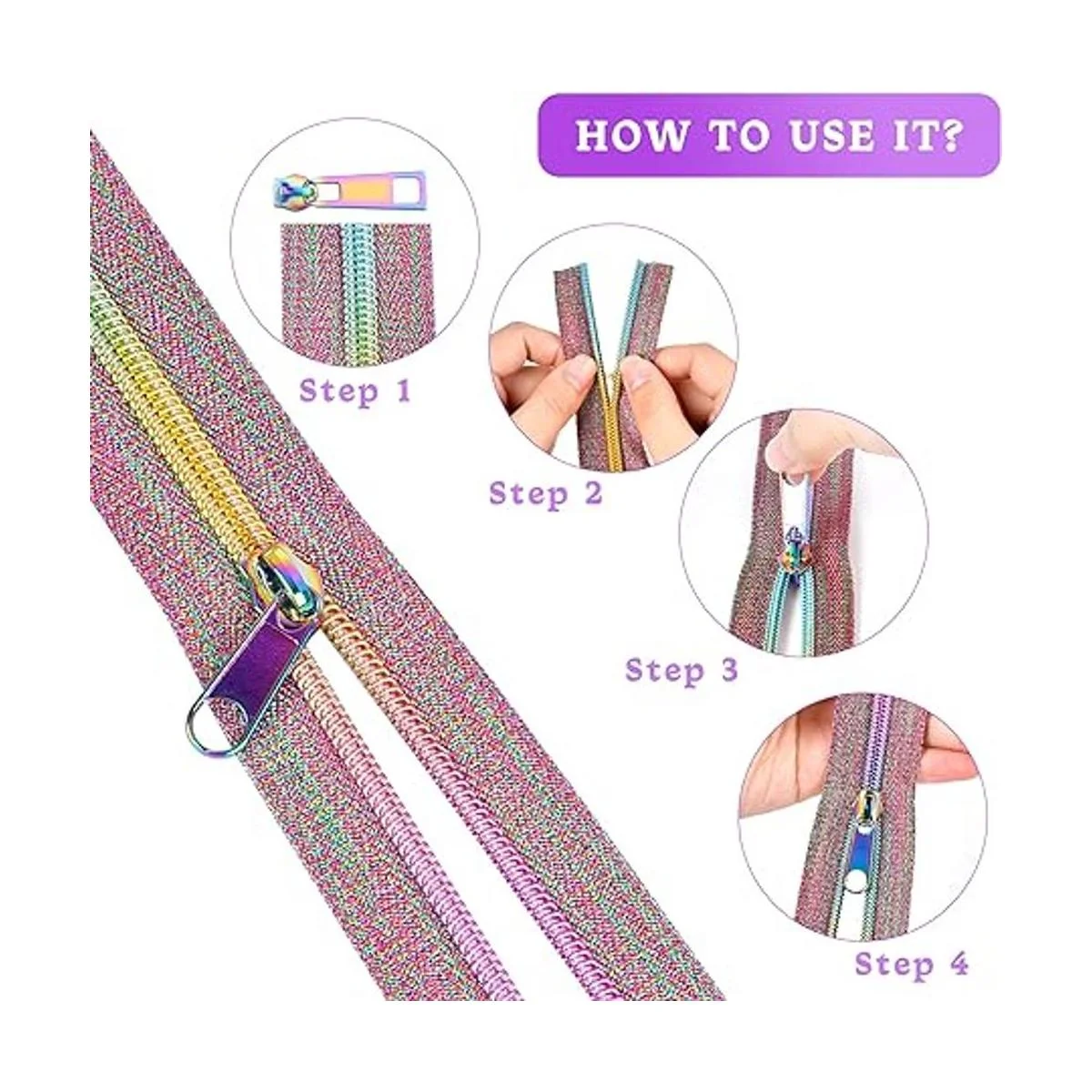 HOW TO USE IT?

Step 1

Step 2

Step 3

Step 4