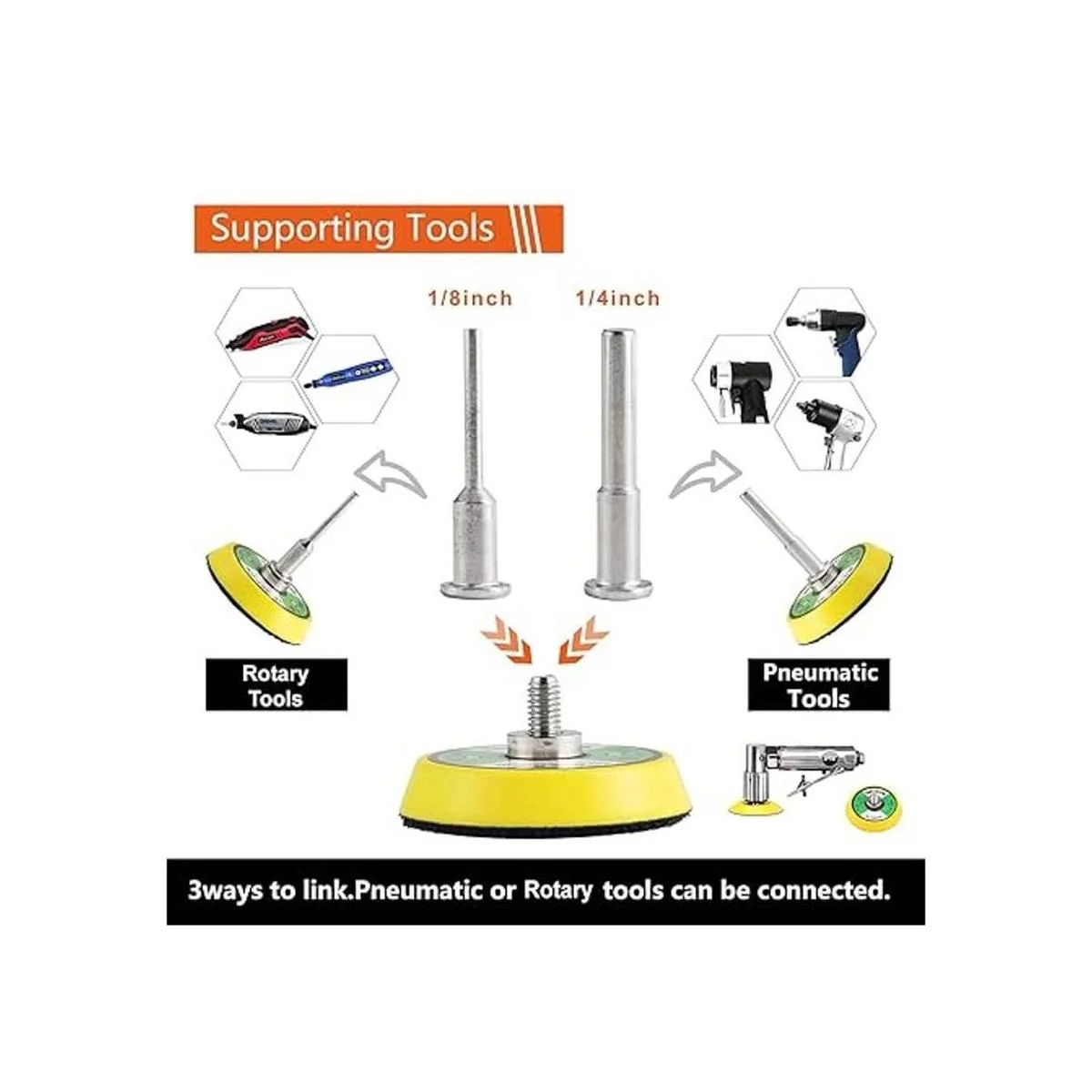 Supporting Tools

1/8inch

1/4inch

Rotary Tools

Pneumatic Tools

3ways to link.Pneumatic or Rotary tools can be connected.