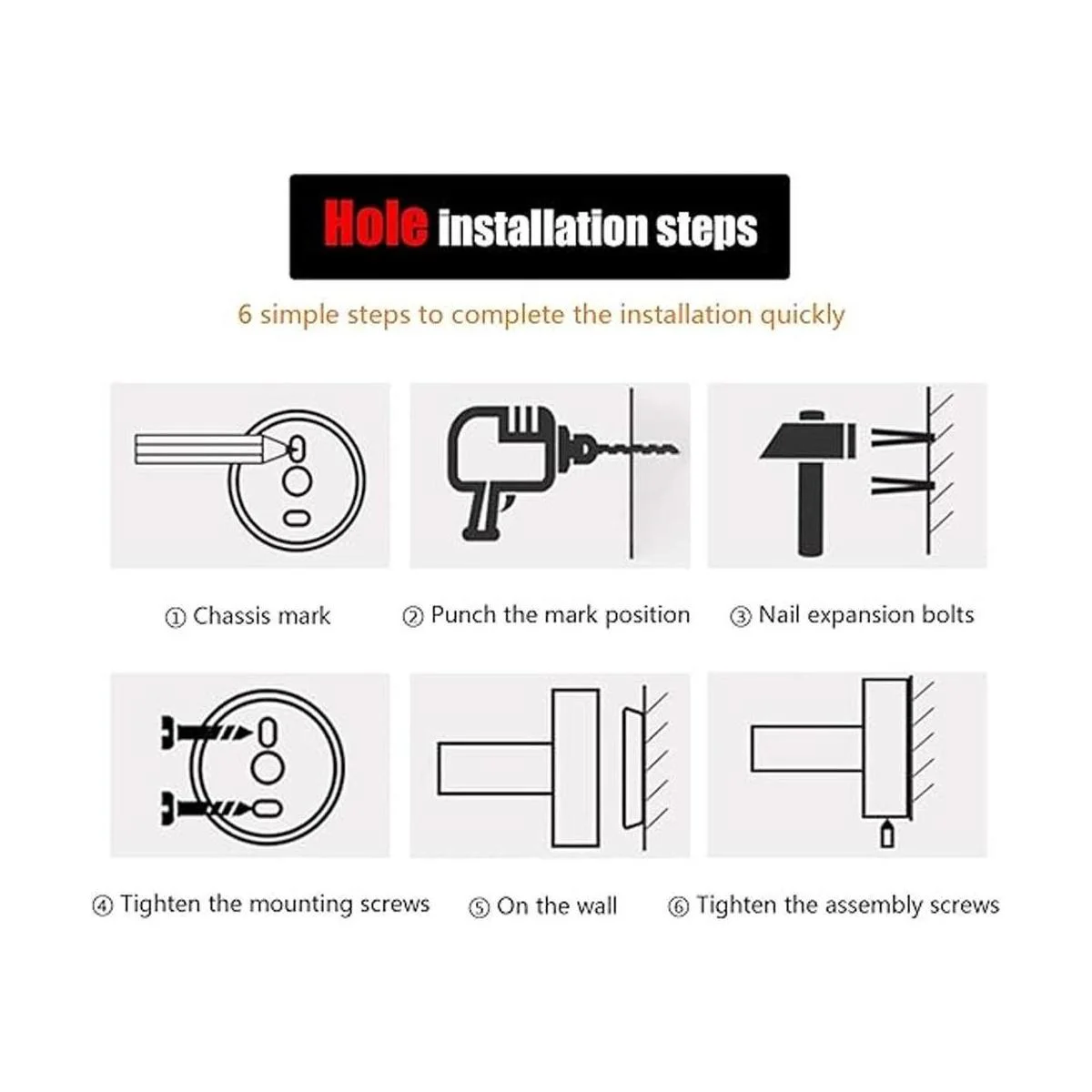 Hole installation steps

6 simple steps to complete the installation quickly

① Chassis mark

② Punch the mark position

③ Nail expansion bolts

④ Tighten the mounting screws

⑤ On the wall

⑥ Tighten the assembly screws