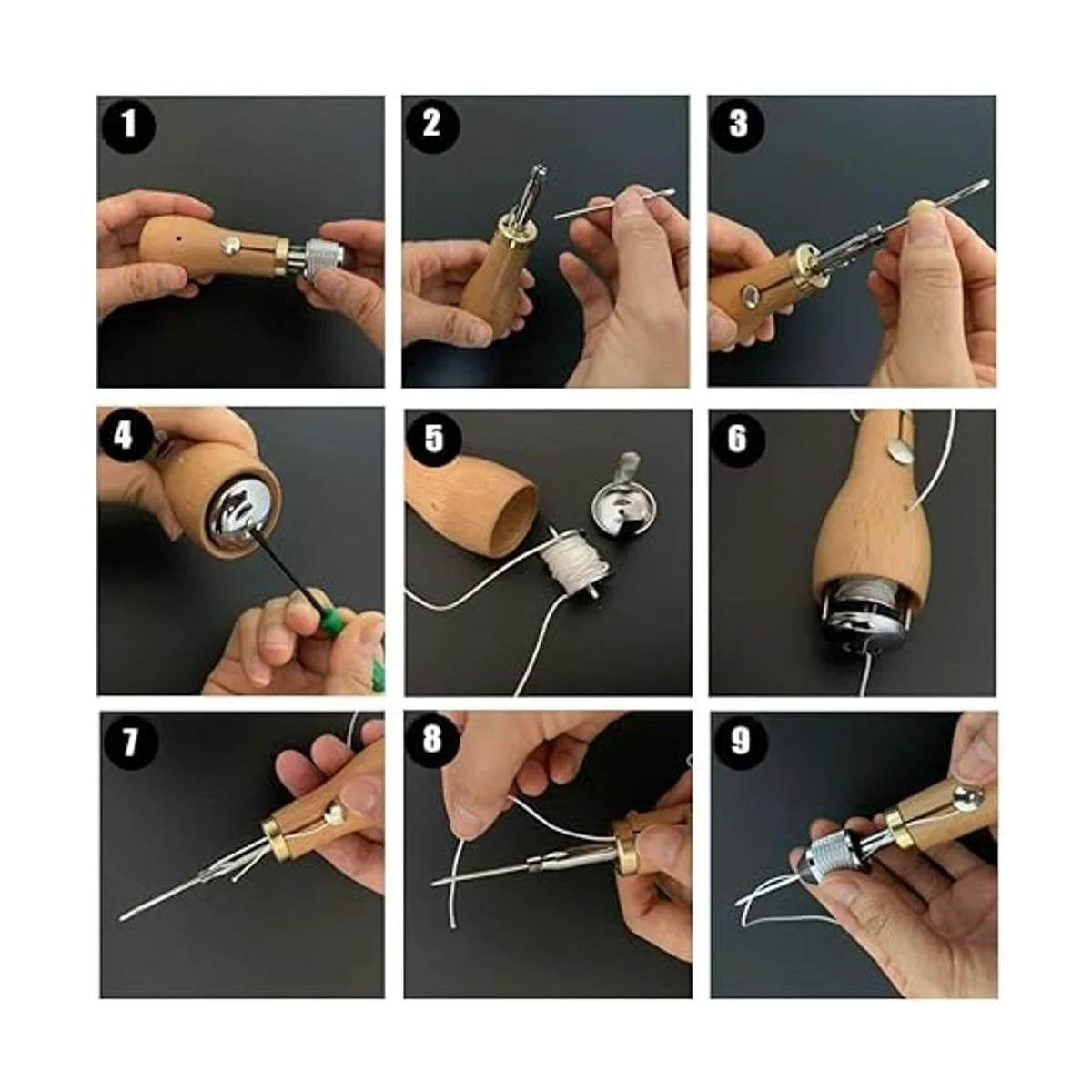 1
2
3
4
5
6
7
8
9