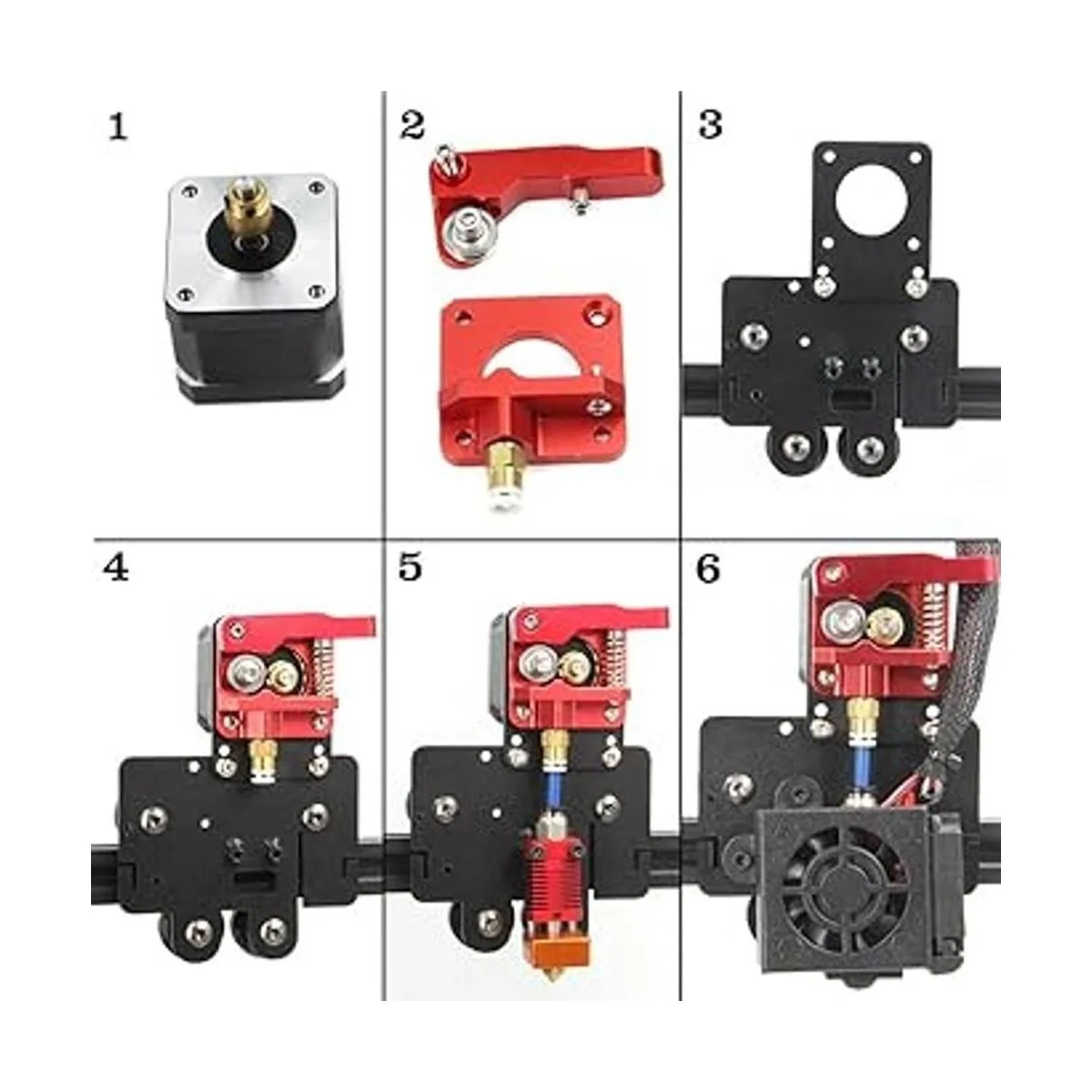 1
2
3
4
5
6