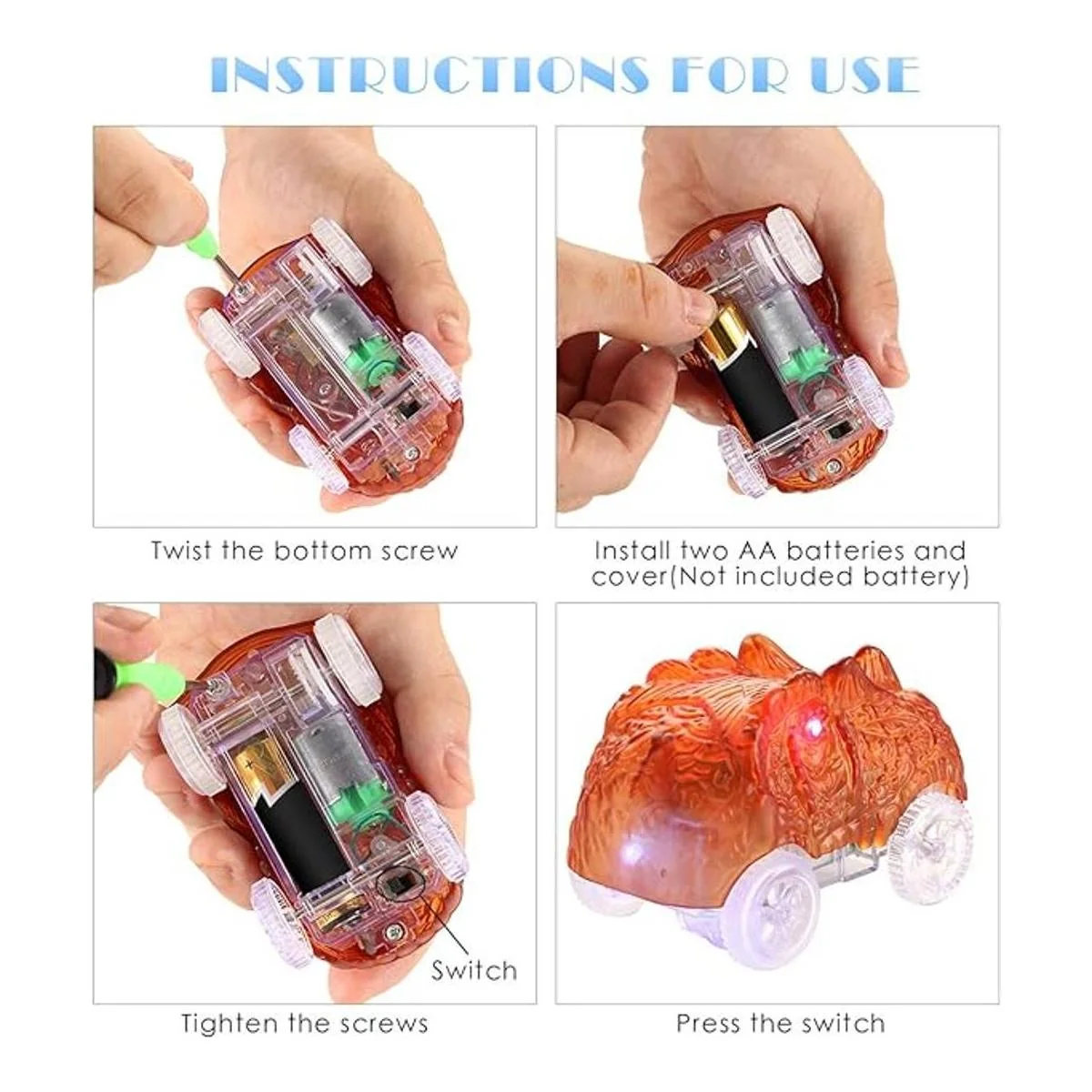 INSTRUCTIONS FOR USE

Twist the bottom screw

Install two AA batteries and cover(Not included battery)

Switch

Tighten the screws

Press the switch