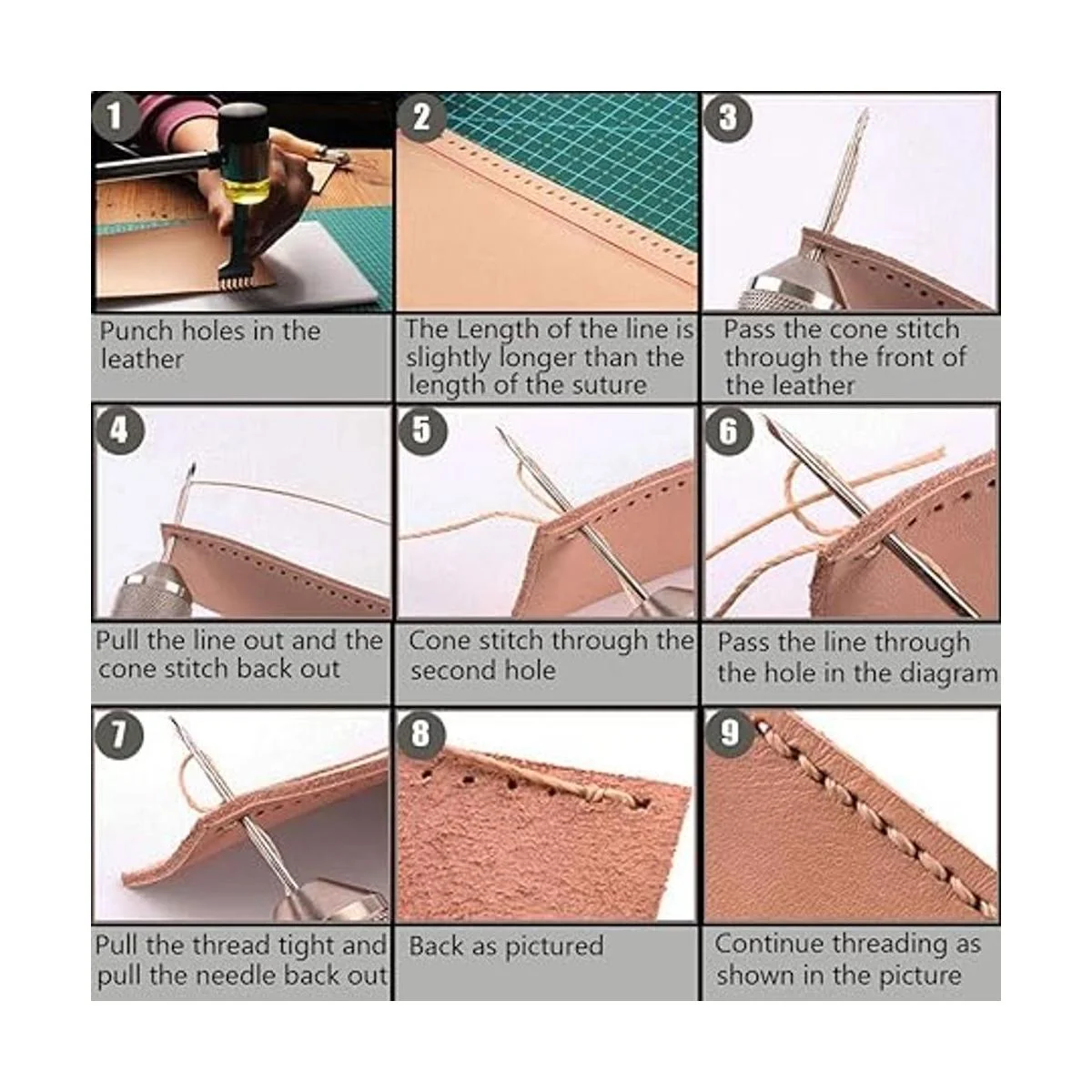 1

Punch holes in the leather

2

The Length of the line is slightly longer than the length of the suture

3

Pass the cone stitch through the front of the leather

4

Pull the line out and the cone stitch back out

5

Cone stitch through the second hole

6

Pass the line through the hole in the diagram

7

Pull the thread tight and pull the needle back out

8

Back as pictured

9

Continue threading as shown in the picture