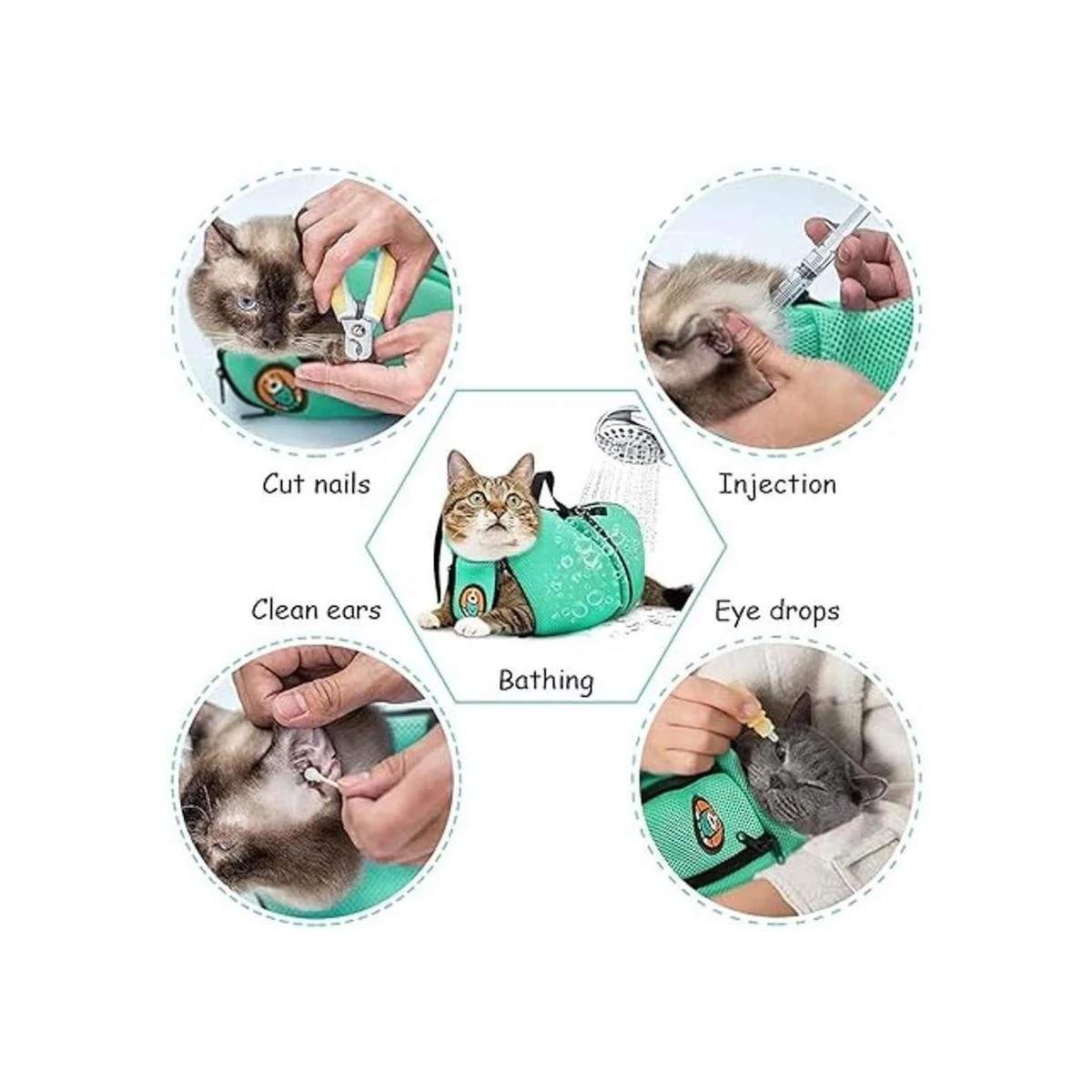 Cut nails

Injection

Clean ears

Eye drops

Bathing