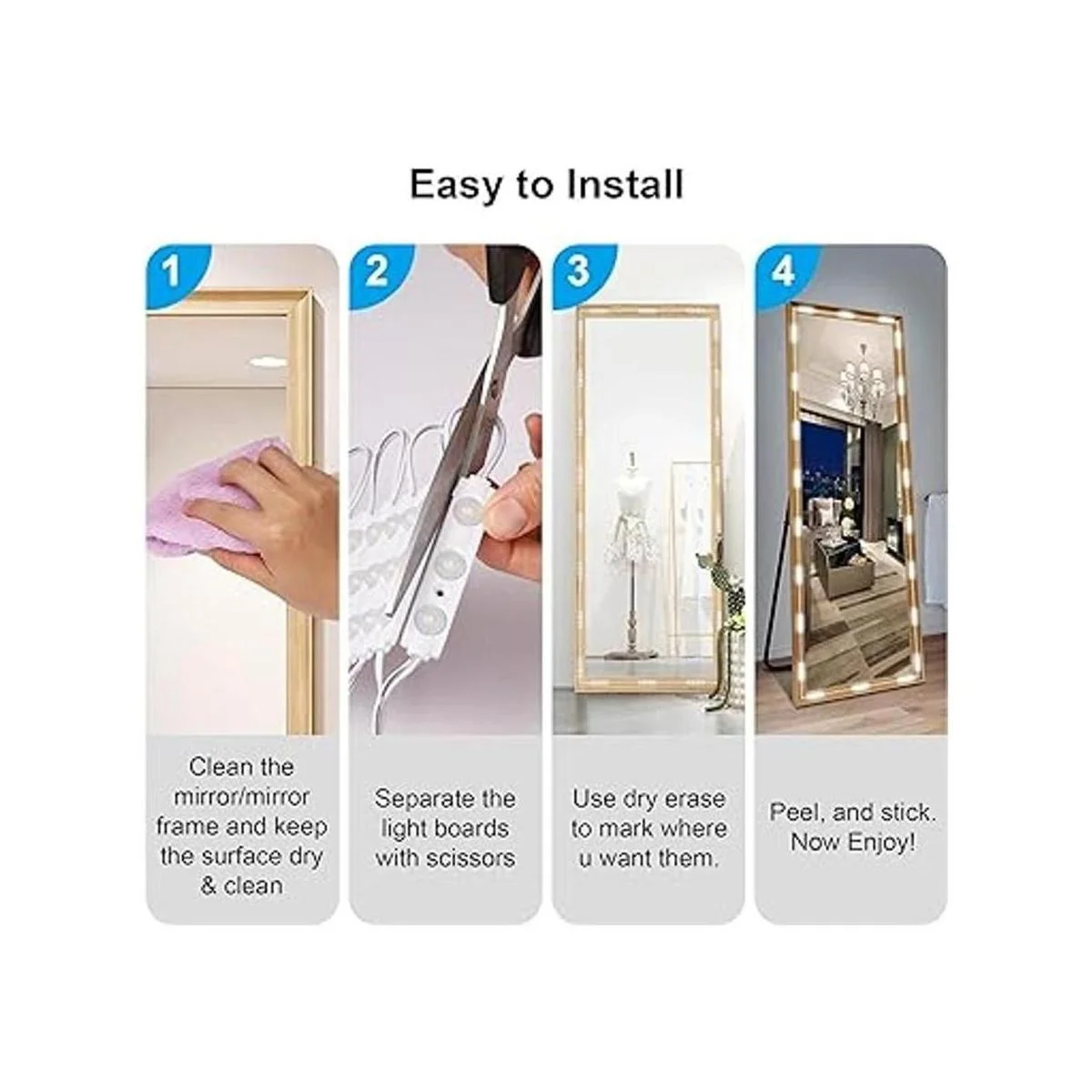 Easy to Install

1

Clean the mirror/mirror frame and keep the surface dry & clean

2

Separate the light boards with scissors

3

Use dry erase to mark where u want them.

4

Peel, and stick. Now Enjoy!