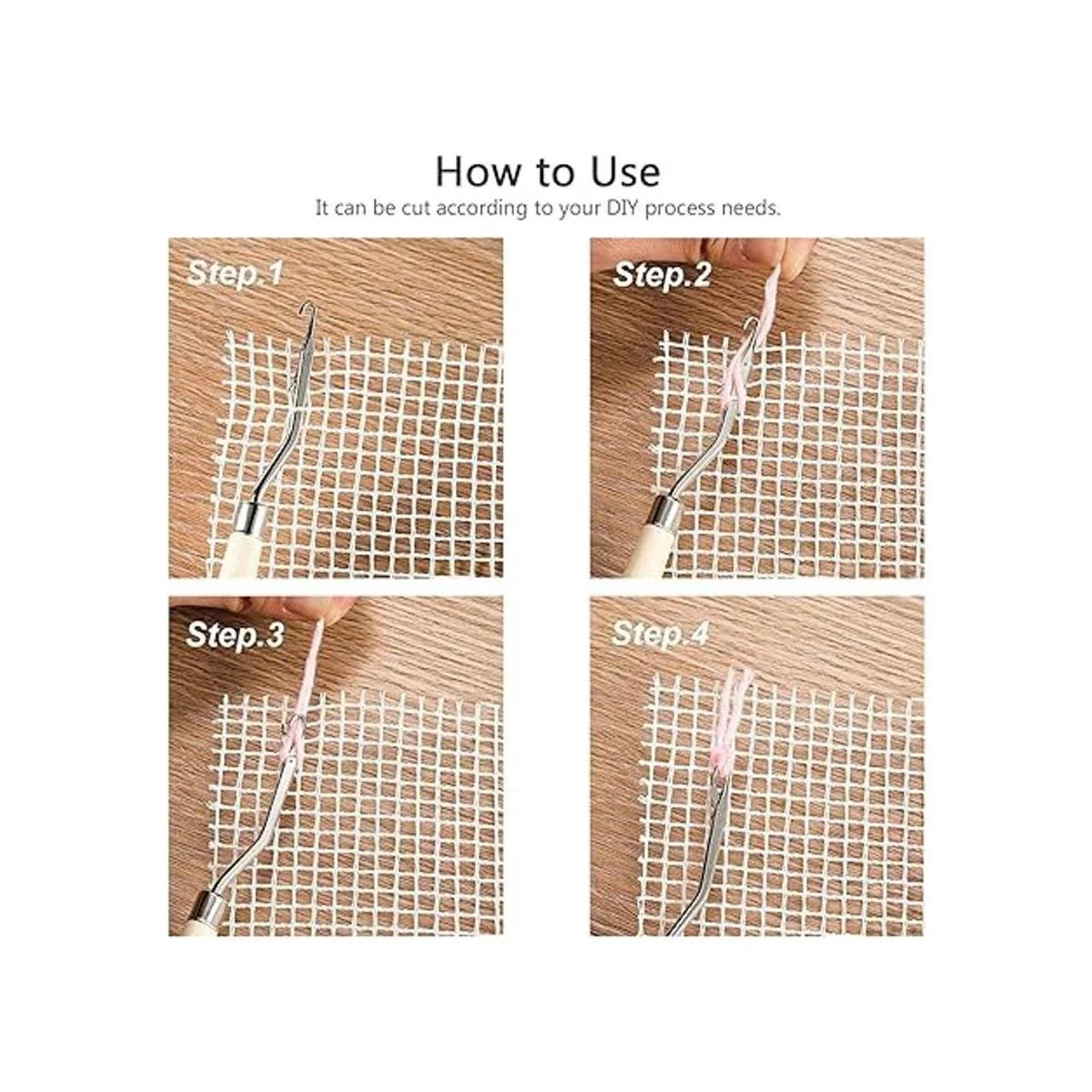 How to Use

It can be cut according to your DIY process needs.

Step.1

Step.2

Step.3

Step.4