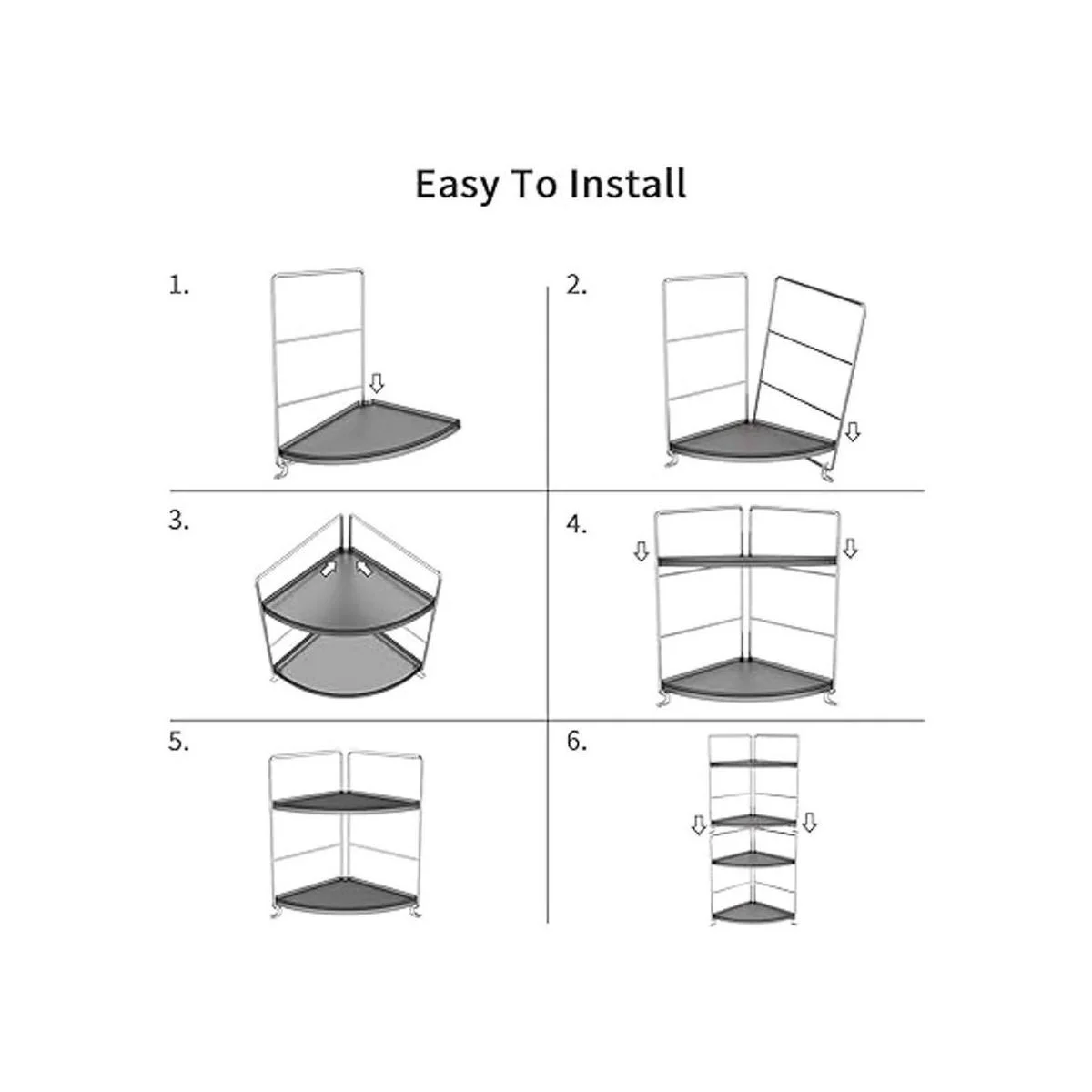 Easy To Install

1.

2.

3.

4.

5.

6.