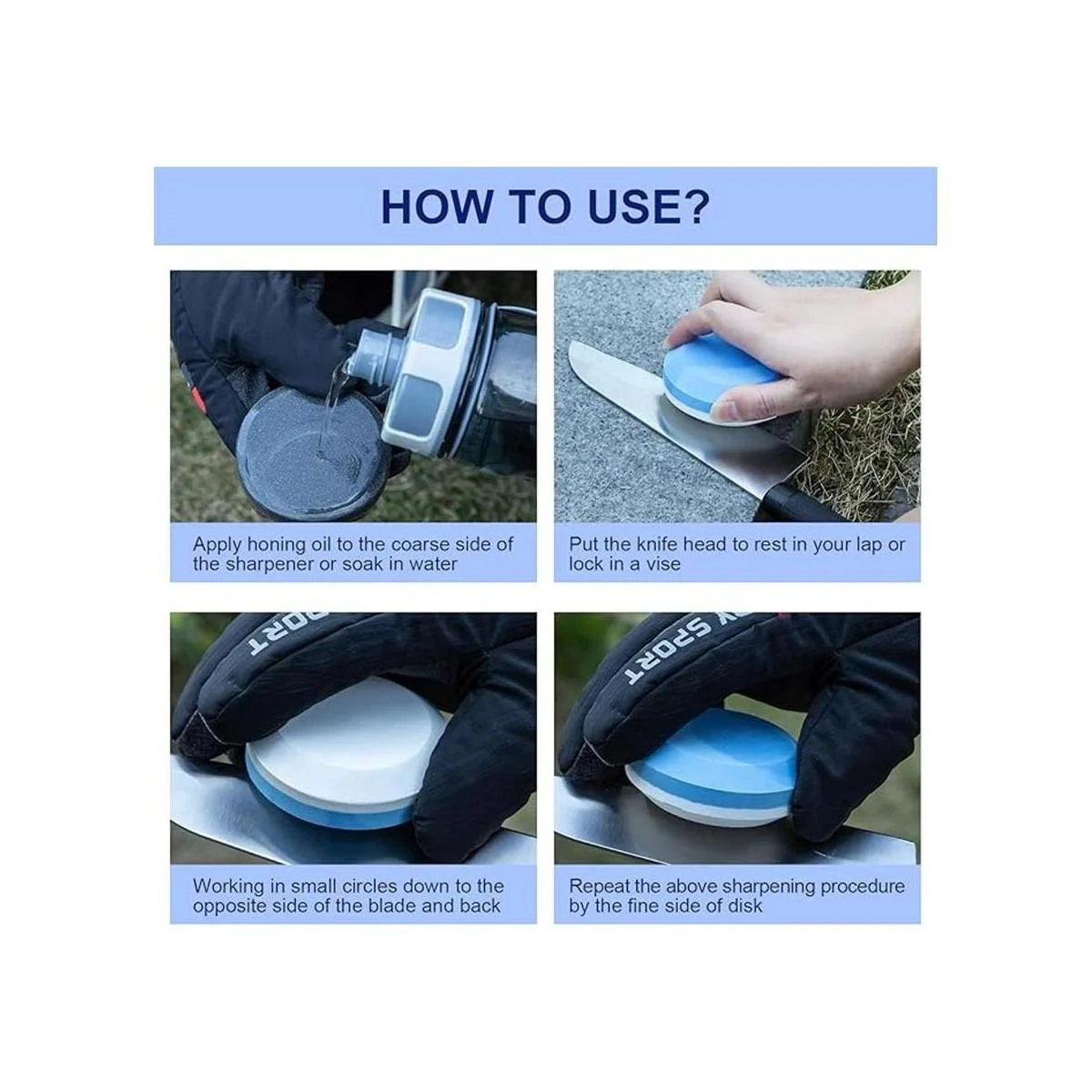 HOW TO USE?

Apply honing oil to the coarse side of the sharpener or soak in water

Put the knife head to rest in your lap or lock in a vise

SPORT

Working in small circles down to the opposite side of the blade and back

SPORT

Repeat the above sharpening procedure by the fine side of disk