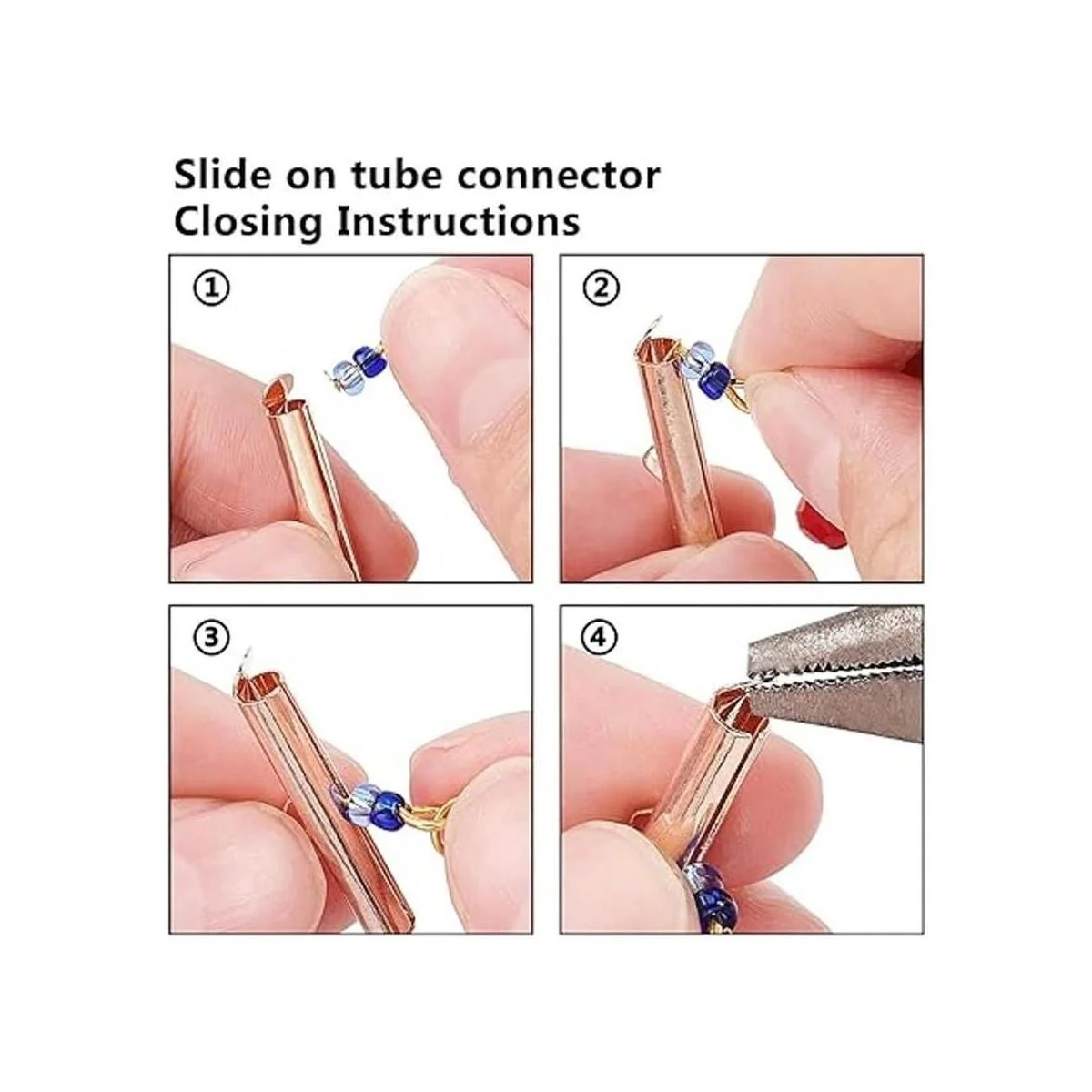 Slide on tube connector
Closing Instructions

①

②

③

④