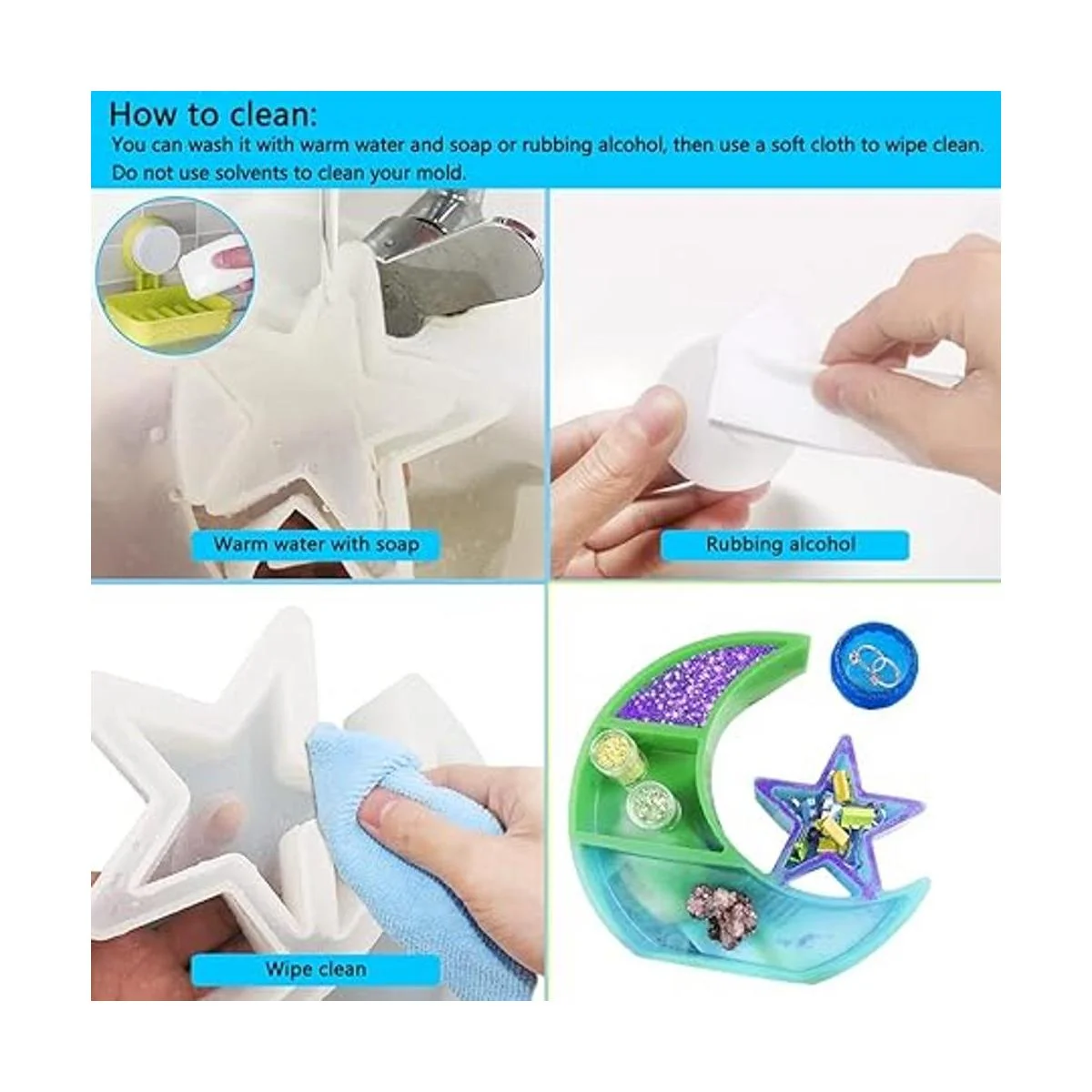 How to clean:
You can wash it with warm water and soap or rubbing alcohol, then use a soft cloth to wipe clean. Do not use solvents to clean your mold.

Warm water with soap

Rubbing alcohol

Wipe clean