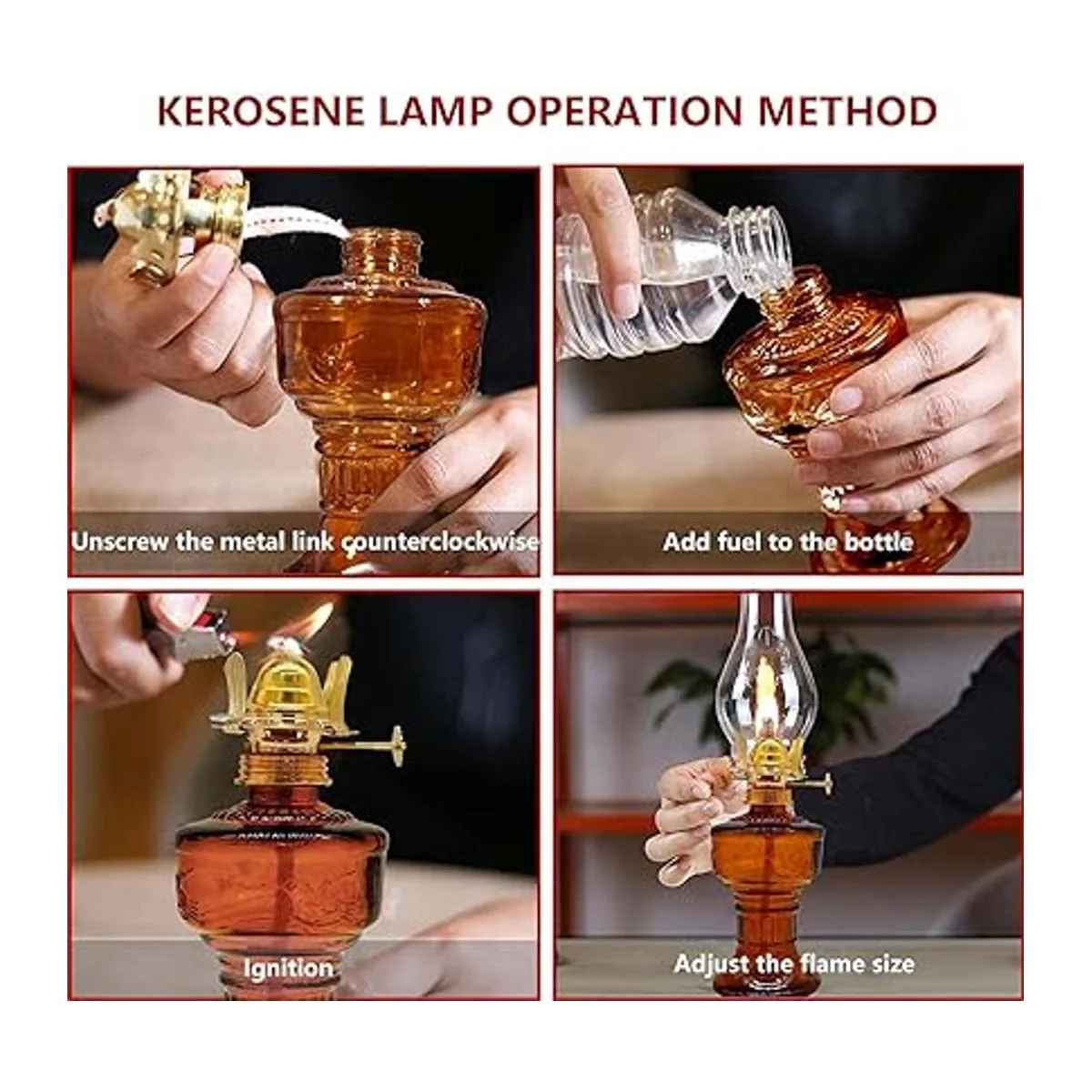 KEROSENE LAMP OPERATION METHOD

Unscrew the metal link counterclockwise

Add fuel to the bottle

Ignition

Adjust the flame size