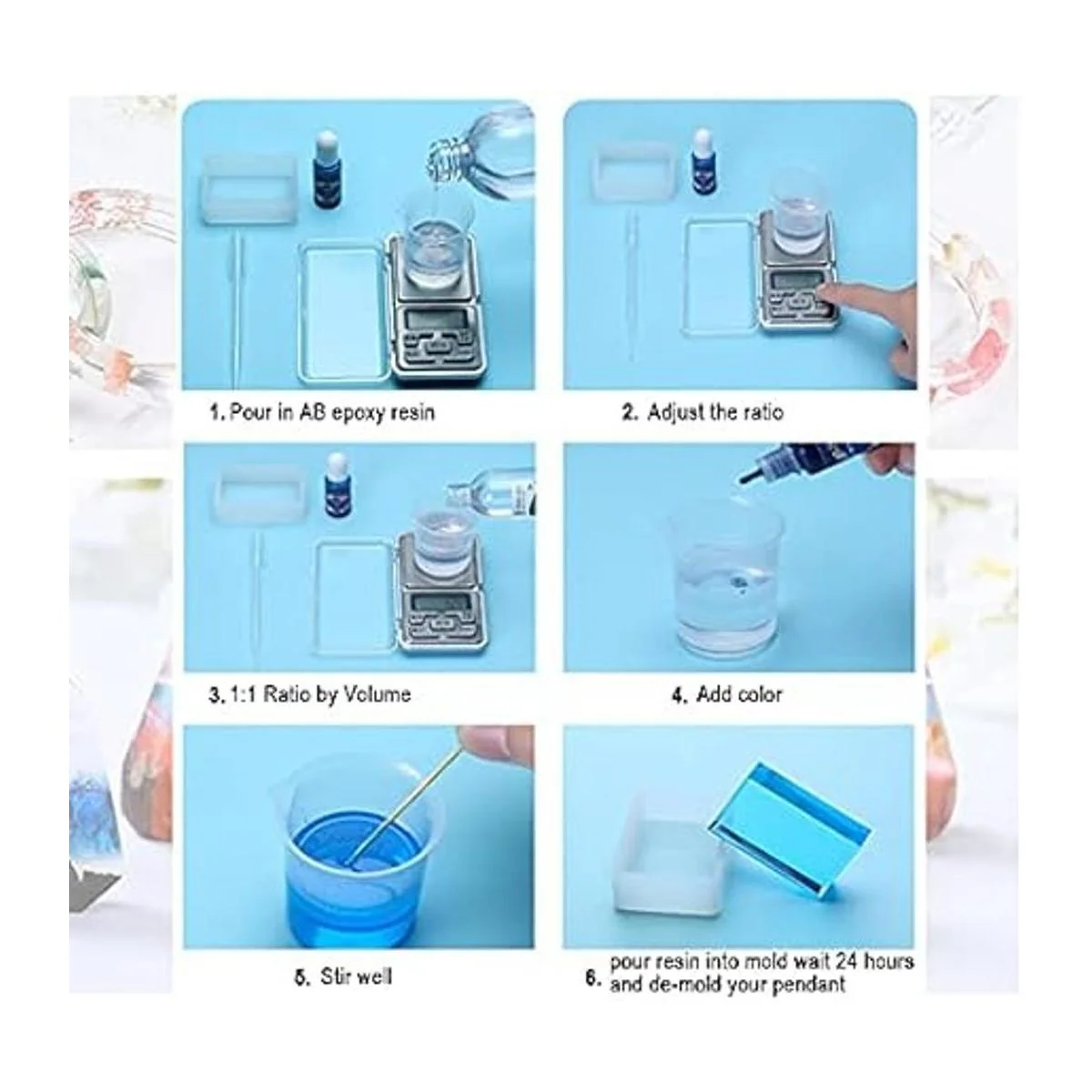 1. Pour in AB epoxy resin

2. Adjust the ratio

3. 1:1 Ratio by Volume

4. Add color

5. Stir well

6. pour resin into mold wait 24 hours and de-mold your pendant