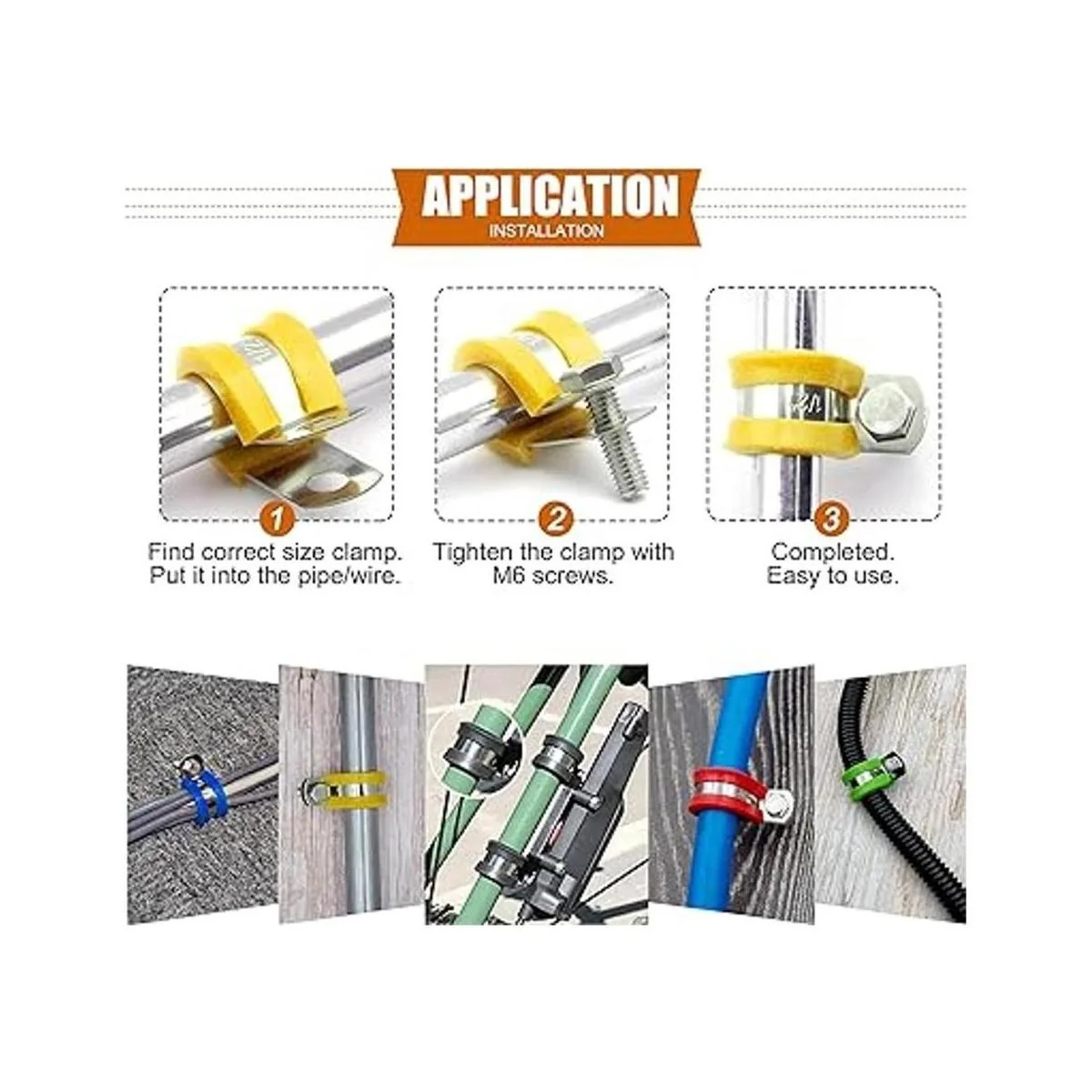 APPLICATION
INSTALLATION

1
Find correct size clamp.
Put it into the pipe/wire.

2
Tighten the clamp with
M6 screws.

3
Completed.
Easy to use.