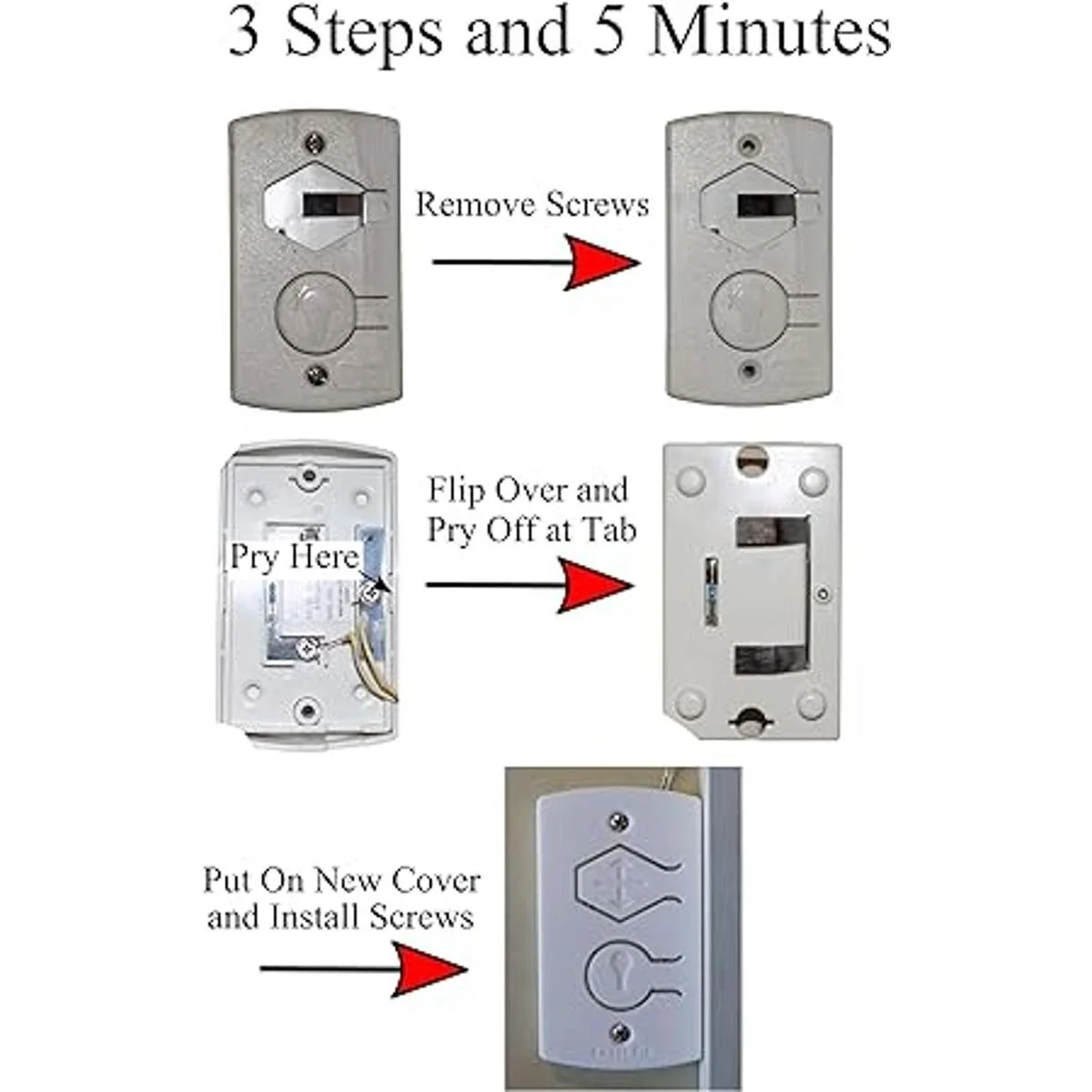 3 Steps and 5 Minutes

Remove Screws

Pry Here

Flip Over and Pry Off at Tab

Put On New Cover and Install Screws