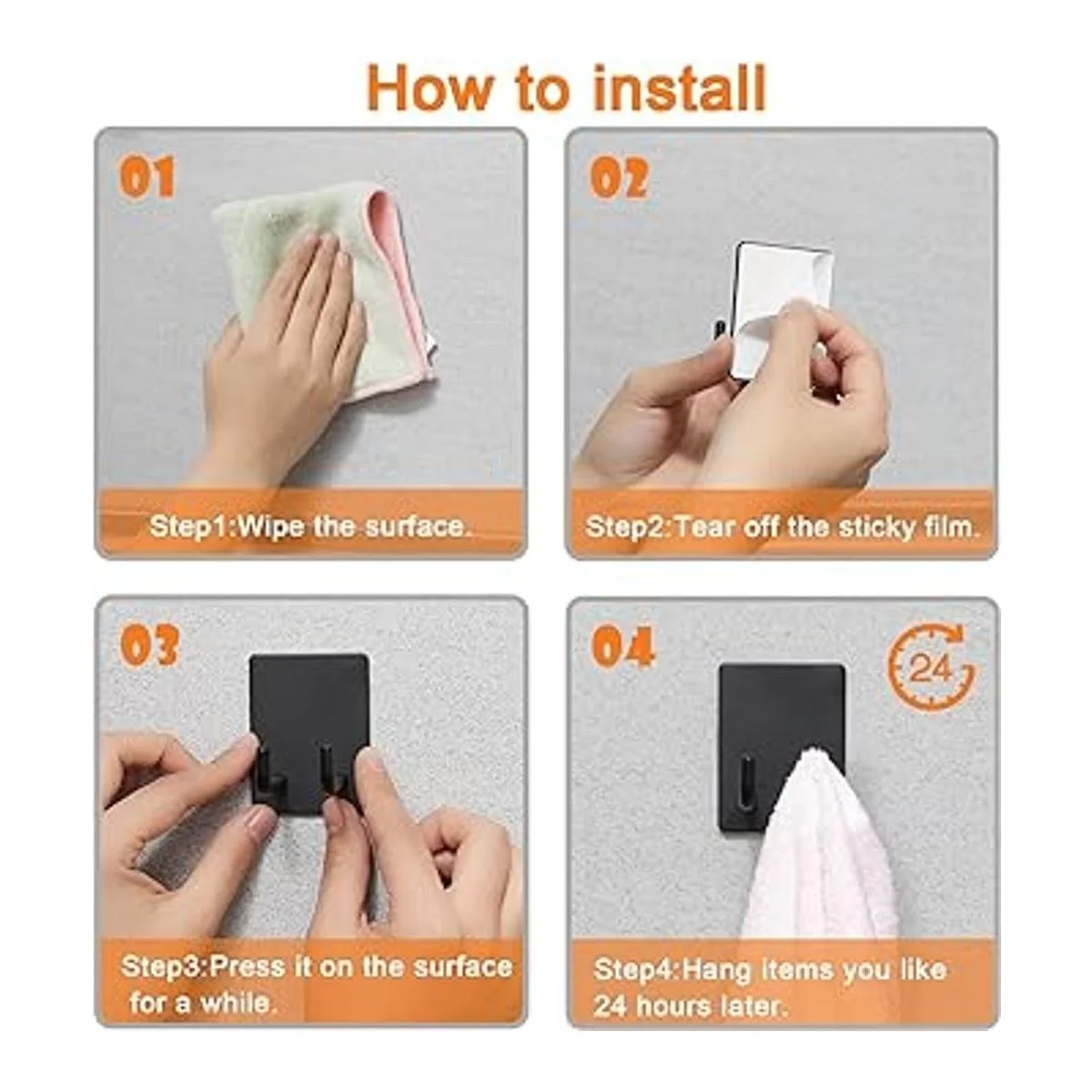 How to install

01

Step1:Wipe the surface.

02

Step2:Tear off the sticky film.

03

Step3:Press it on the surface for a while.

04

24

Step4:Hang items you like 24 hours later.