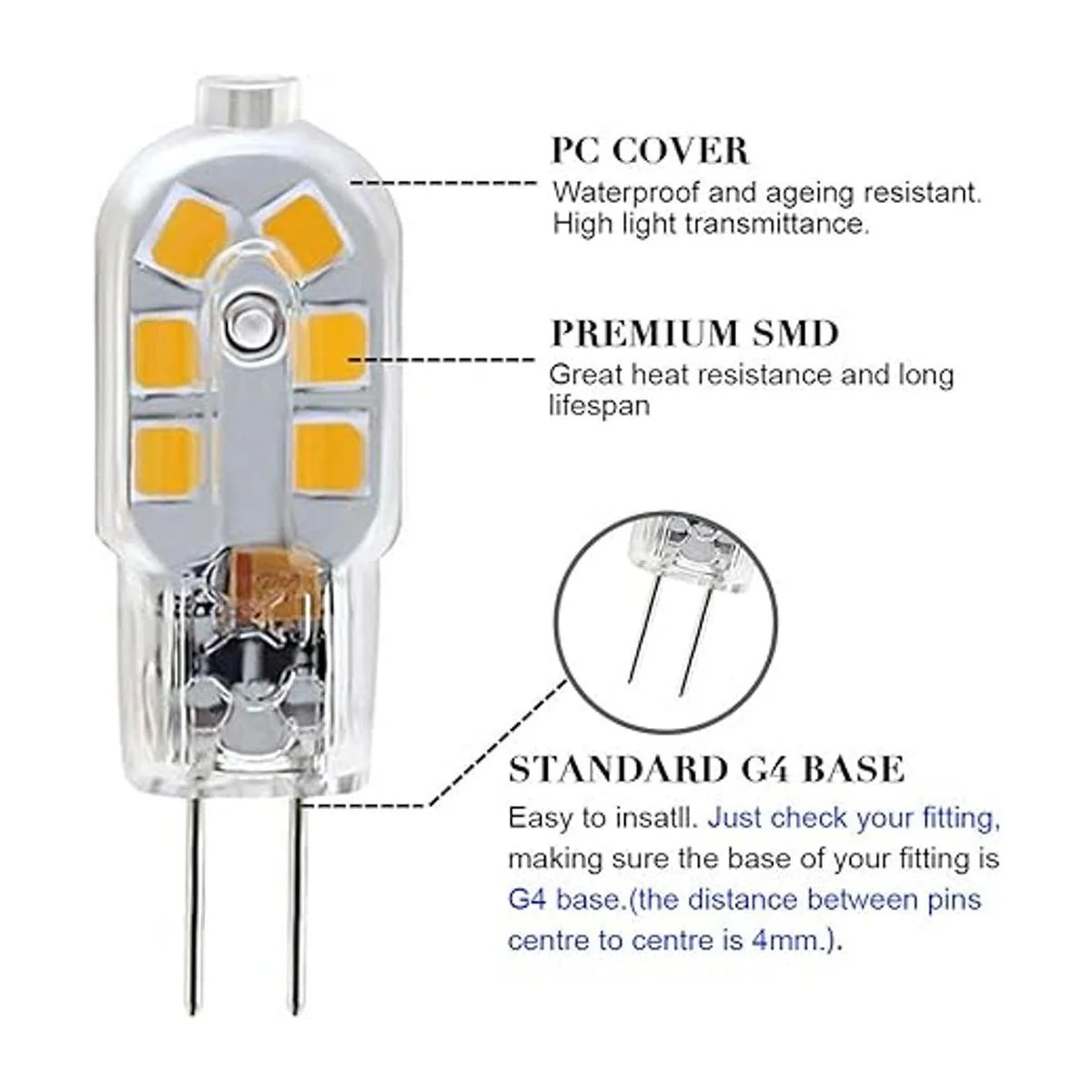 PC COVER
Waterproof and ageing resistant. High light transmittance.

PREMIUM SMD
Great heat resistance and long lifespan

STANDARD G4 BASE
Easy to insatll. Just check your fitting, making sure the base of your fitting is G4 base.(the distance between pins centre to centre is 4mm.).