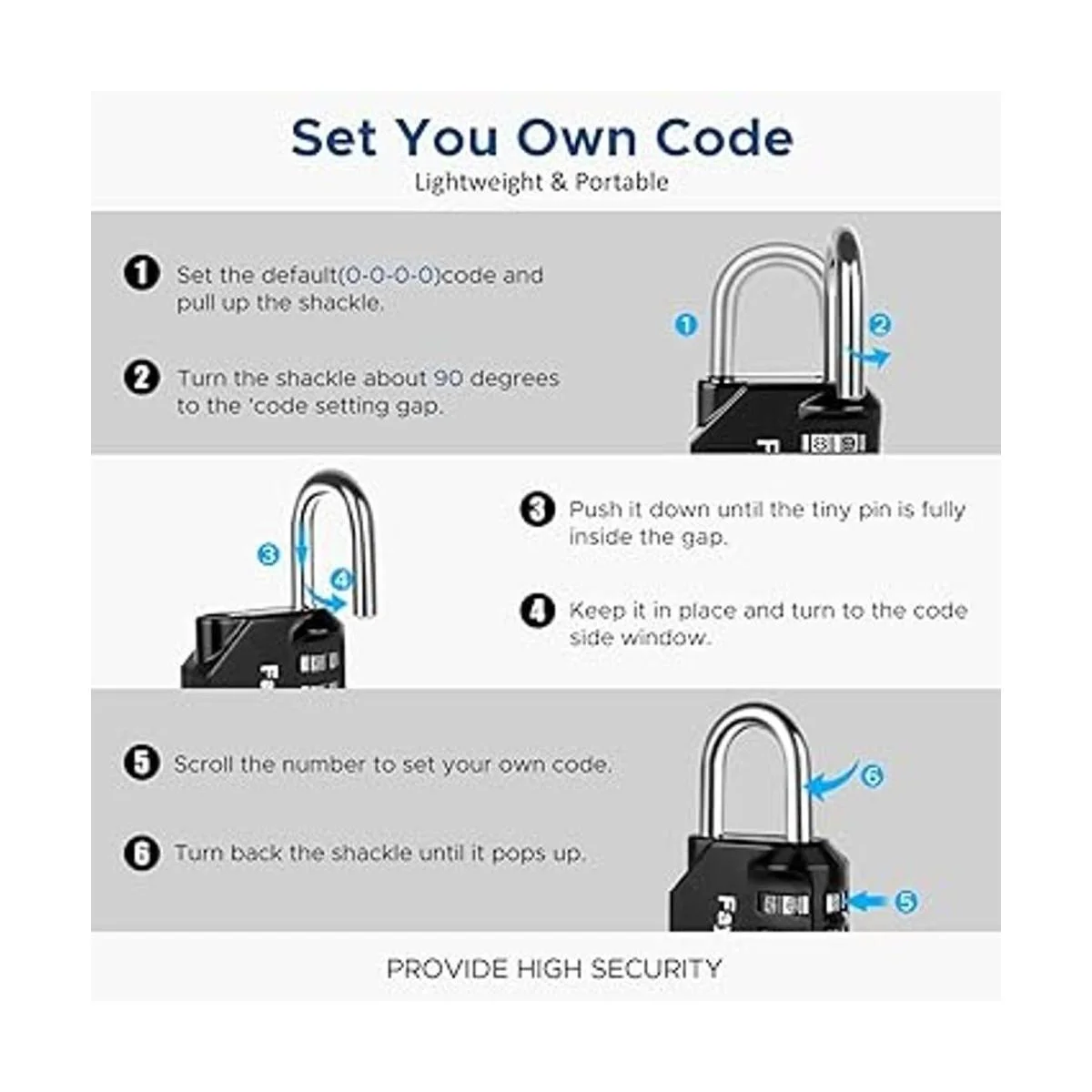 Set You Own Code

Lightweight & Portable

1 Set the default(0-0-0-0)code and pull up the shackle.

2 Turn the shackle about 90 degrees to the 'code setting gap.

1

2

3 Push it down until the tiny pin is fully inside the gap.

4 Keep it in place and turn to the code side window.

3

4

5 Scroll the number to set your own code.

6 Turn back the shackle until it pops up.

6

5

PROVIDE HIGH SECURITY