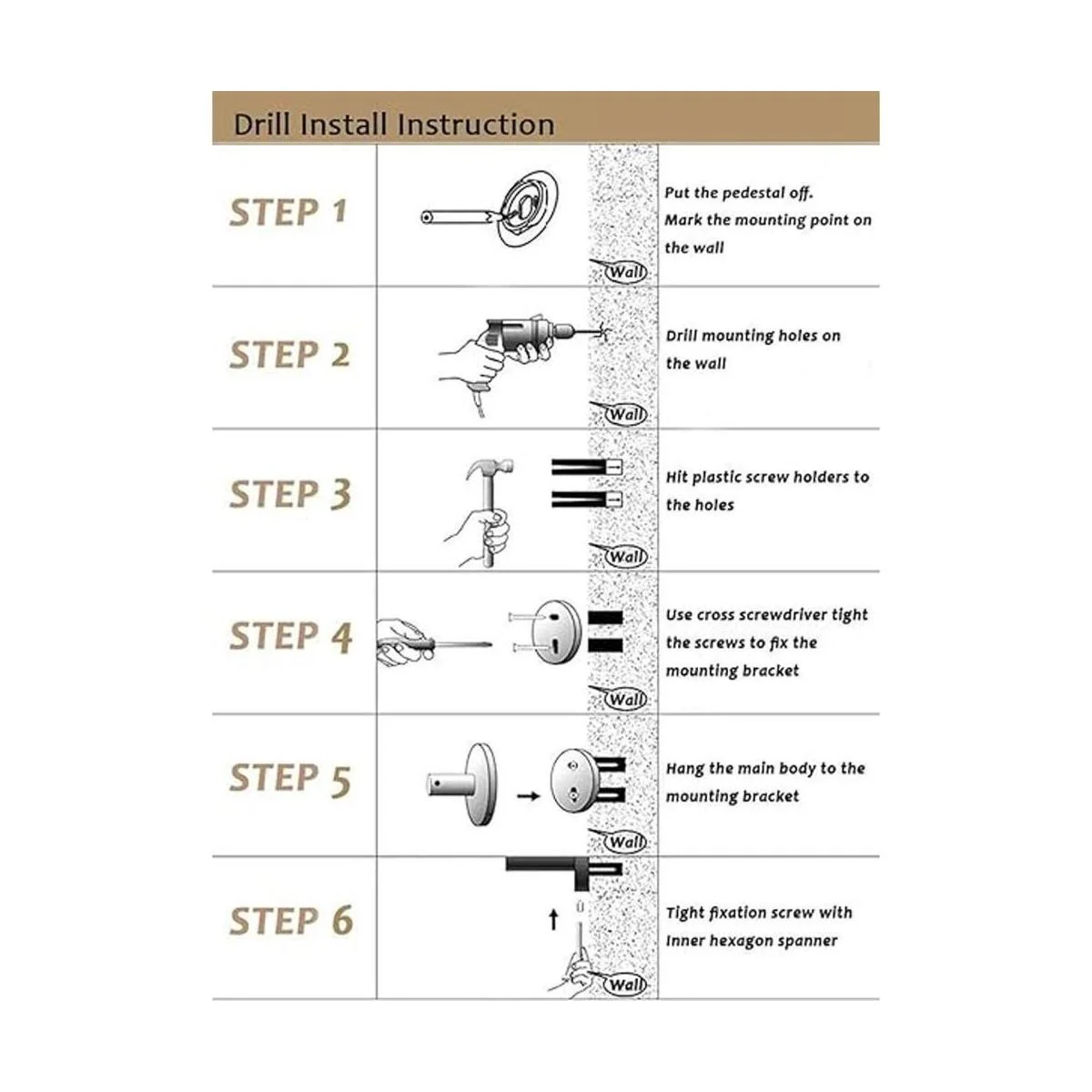 Drill Install Instruction

STEP 1

Wall

Put the pedestal off. Mark the mounting point on the wall

STEP 2

Wall

Drill mounting holes on the wall

STEP 3

Wall

Hit plastic screw holders to the holes

STEP 4

Wall

Use cross screwdriver tight the screws to fix the mounting bracket

STEP 5

Wall

Hang the main body to the mounting bracket

STEP 6

Wall

Tight fixation screw with Inner hexagon spanner