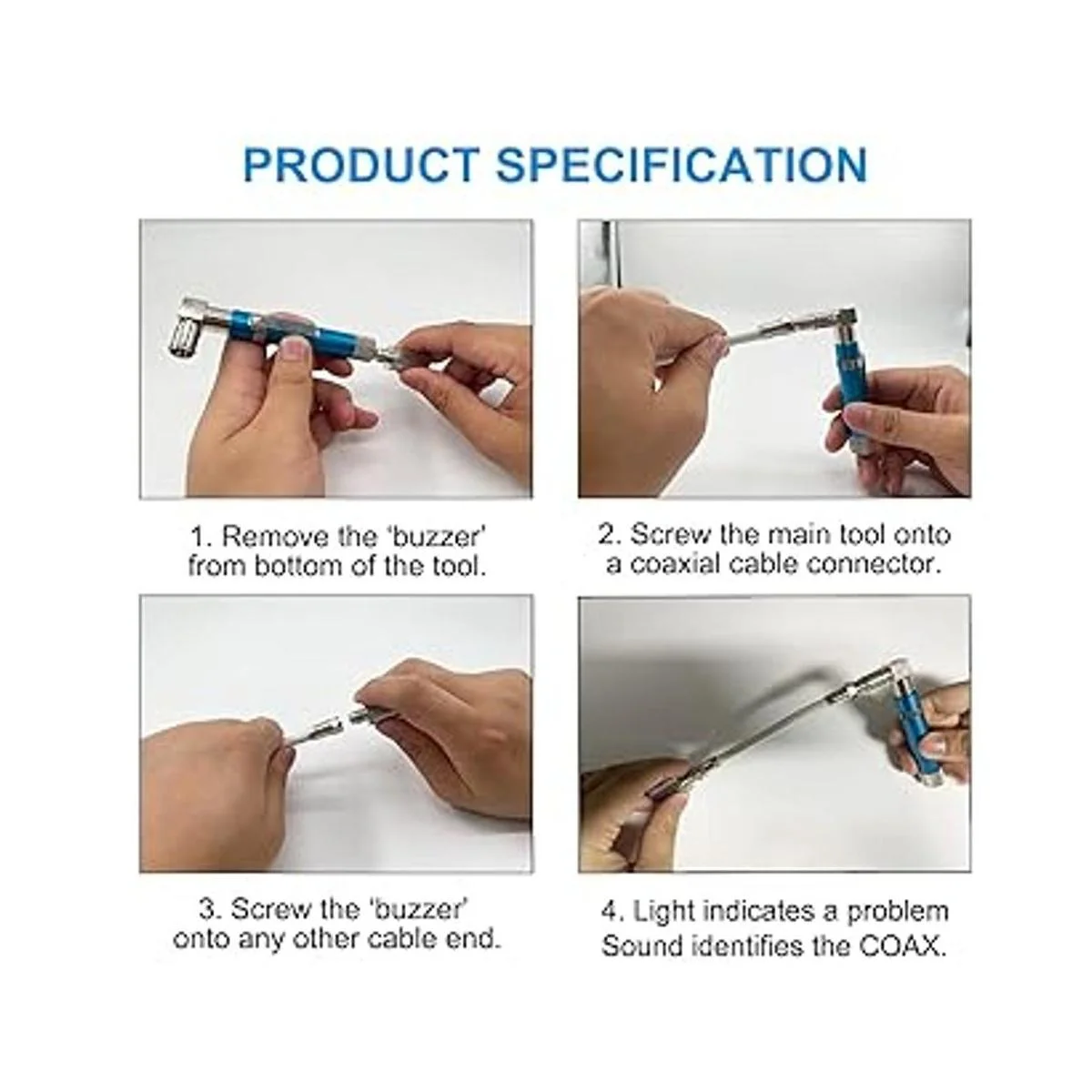 PRODUCT SPECIFICATION

1. Remove the 'buzzer' from bottom of the tool.

2. Screw the main tool onto a coaxial cable connector.

3. Screw the 'buzzer' onto any other cable end.

4. Light indicates a problem Sound identifies the COAX.