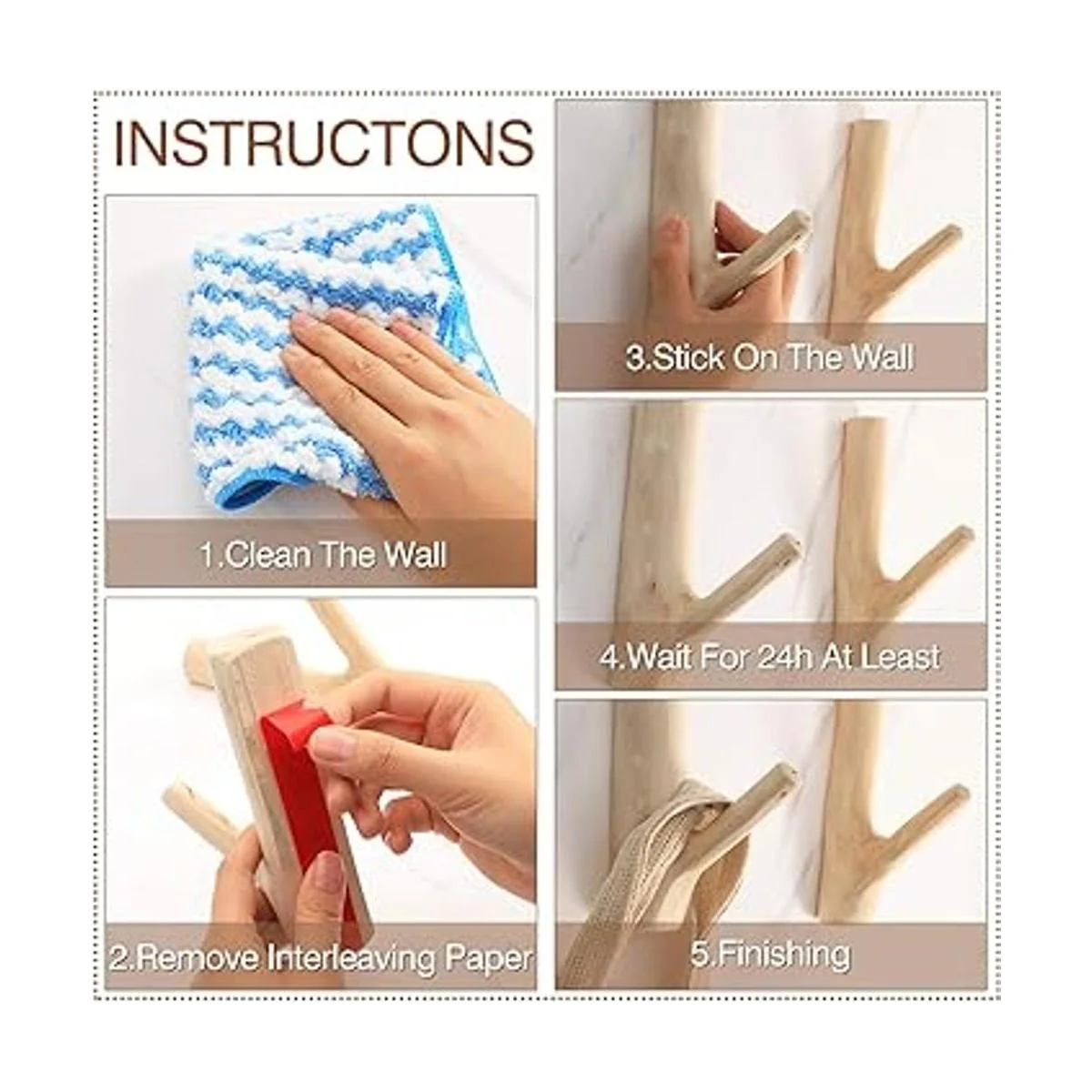 INSTRUCTONS

1.Clean The Wall

2.Remove Interleaving Paper

3.Stick On The Wall

4.Wait For 24h At Least

5.Finishing