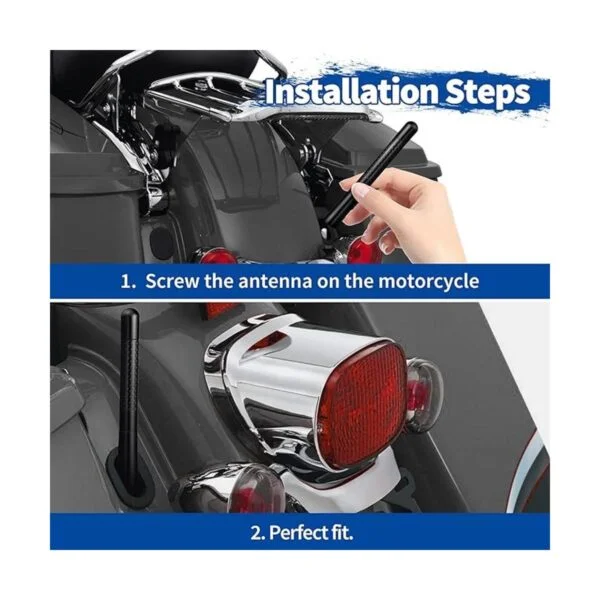 Installation Steps

1. Screw the antenna on the motorcycle

2. Perfect fit.