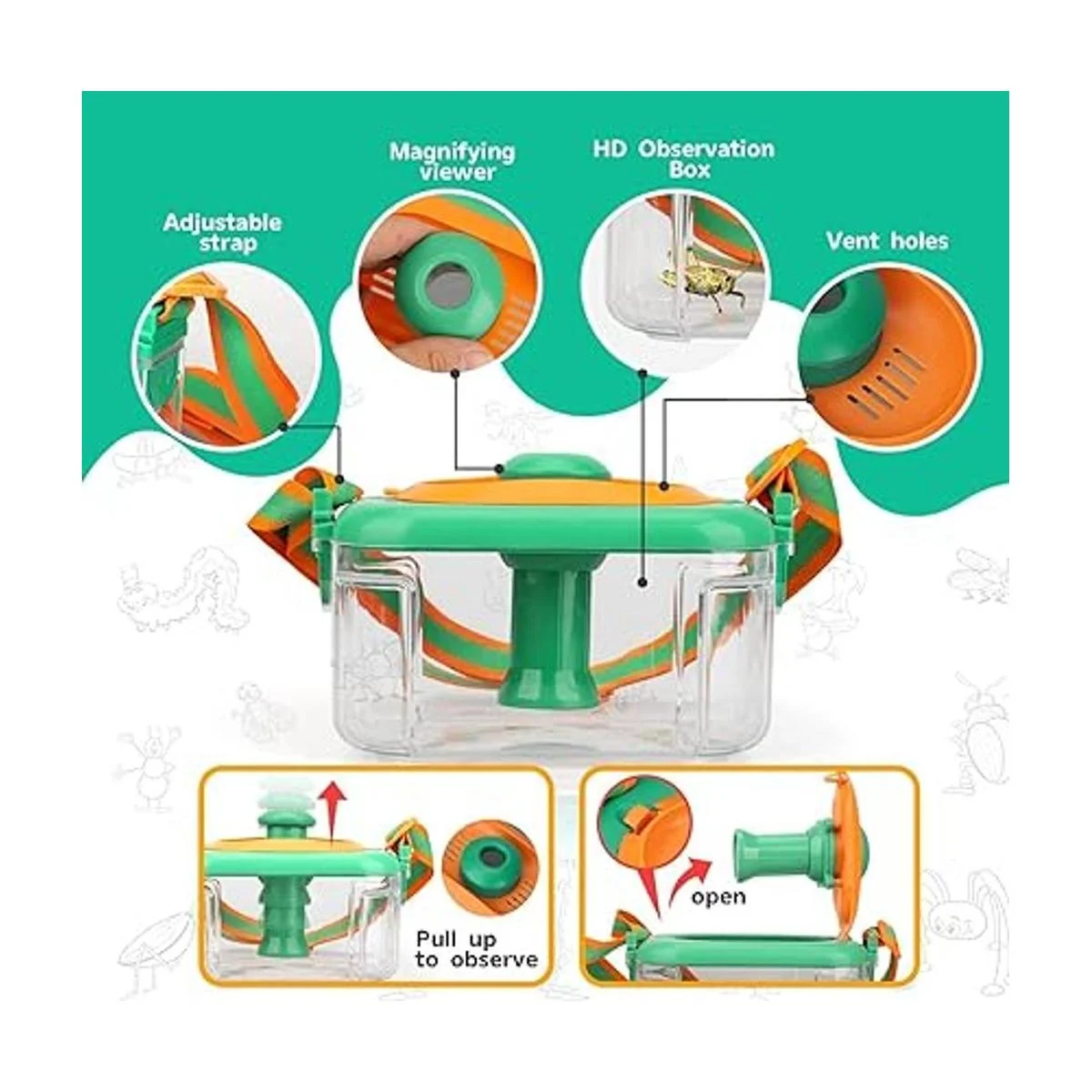 Adjustable strap

Magnifying viewer

HD Observation Box

Vent holes

Pull up to observe

open