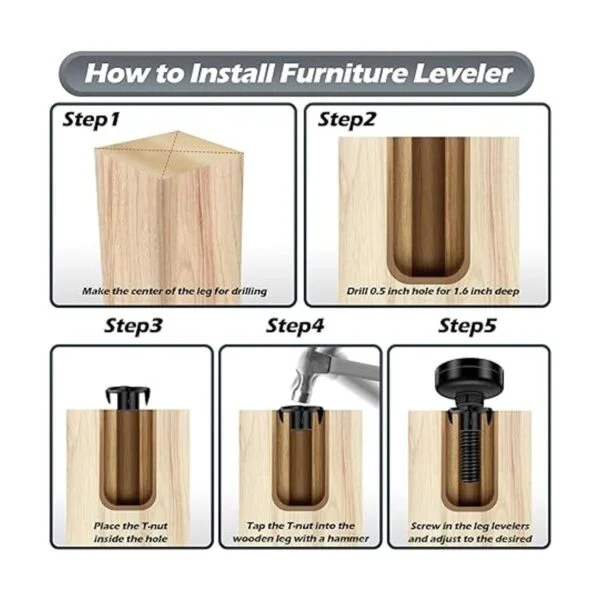 How to Install Furniture Leveler

Step1

Make the center of the leg for drilling

Step2

Drill 0.5 inch hole for 1.6 inch deep

Step3

Place the T-nut inside the hole

Step4

Tap the T-nut into the wooden leg with a hammer

Step5

Screw in the leg levelers and adjust to the desired