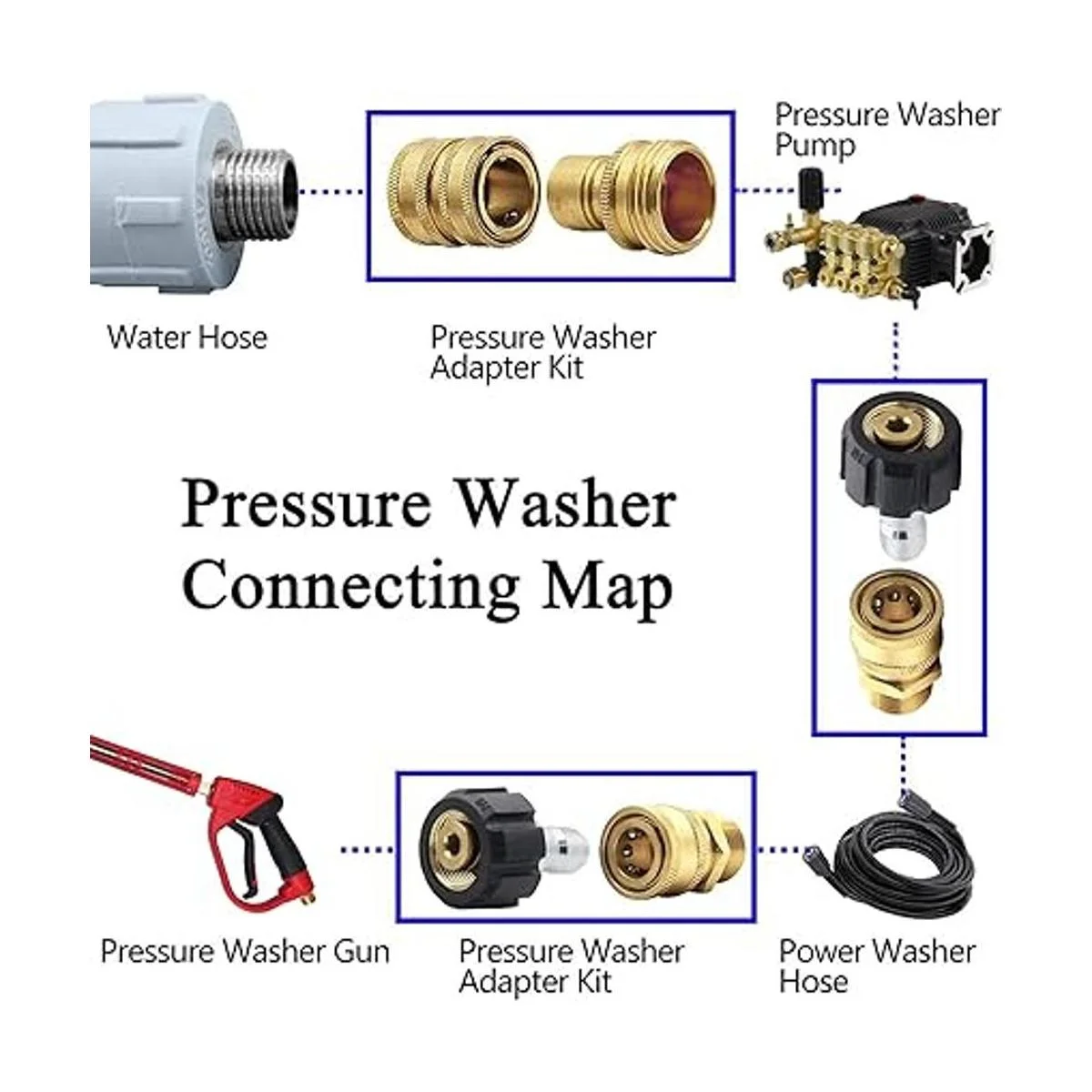 Pressure Washer Pump

Water Hose

Pressure Washer Adapter Kit

Pressure Washer Connecting Map

Pressure Washer Gun

Pressure Washer Adapter Kit

Power Washer Hose