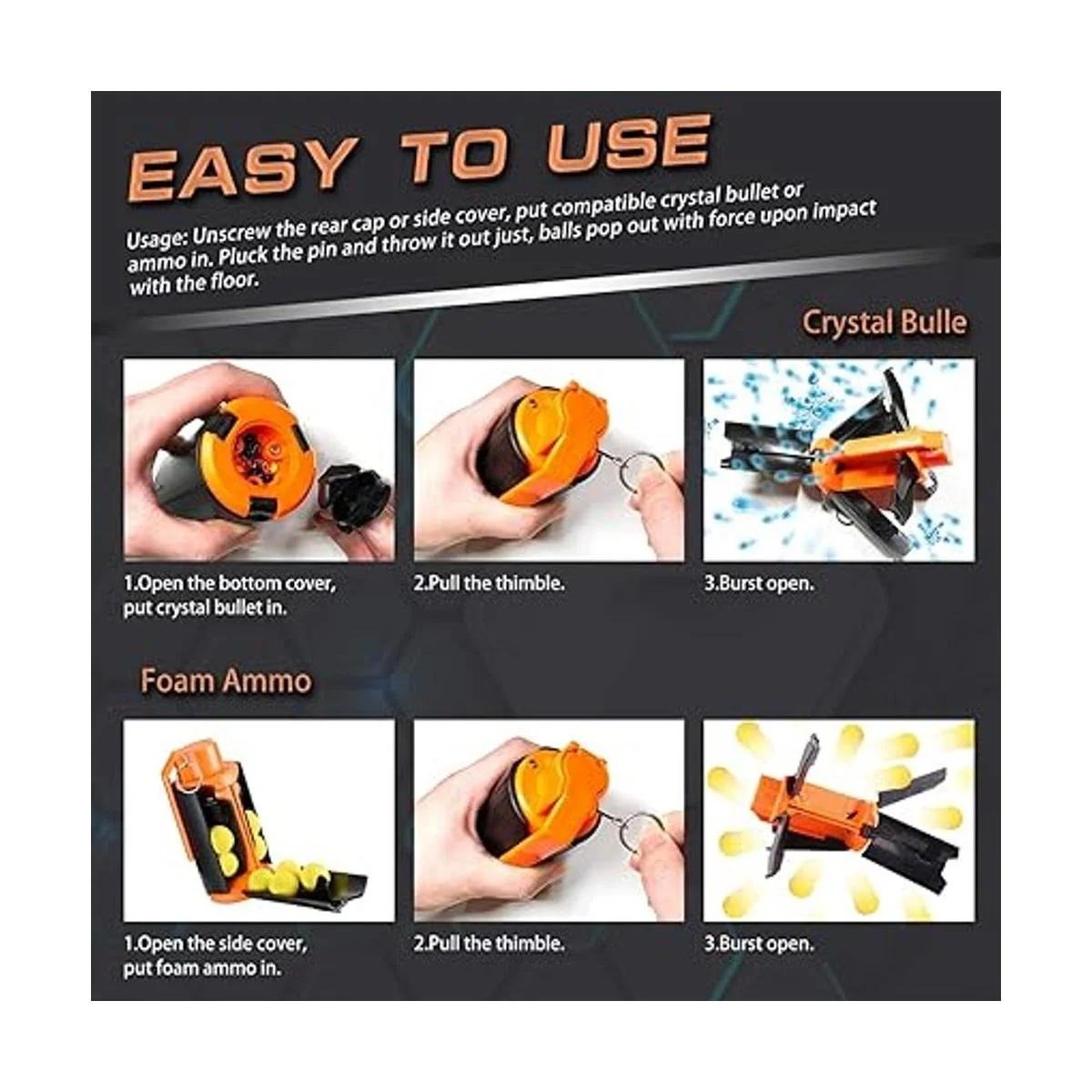 EASY TO USE

Usage: Unscrew the rear cap or side cover, put compatible crystal bullet or ammo in. Pluck the pin and throw it out just, balls pop out with force upon impact with the floor.

Crystal Bulle

1.Open the bottom cover, put crystal bullet in.

2.Pull the thimble.

3.Burst open.

Foam Ammo

1.Open the side cover, put foam ammo in.

2.Pull the thimble.

3.Burst open.