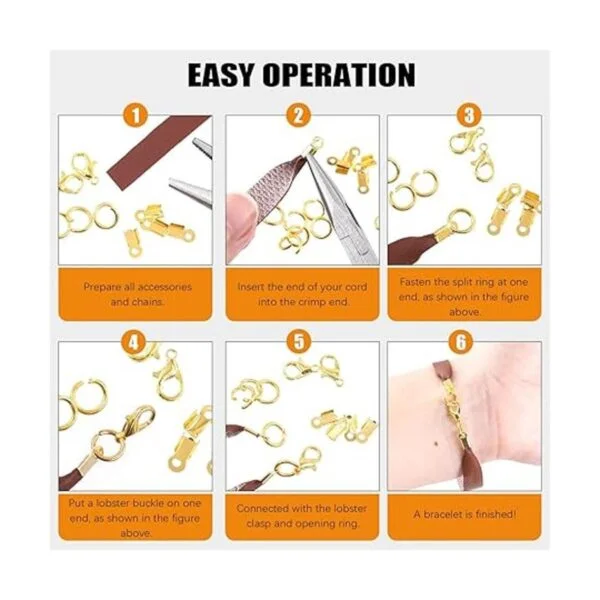 EASY OPERATION

1

Prepare all accessories and chains.

2

Insert the end of your cord into the crimp end.

3

Fasten the split ring at one end, as shown in the figure above.

4

Put a lobster buckle on one end, as shown in the figure above.

5

Connected with the lobster clasp and opening ring.

6

A bracelet is finished!