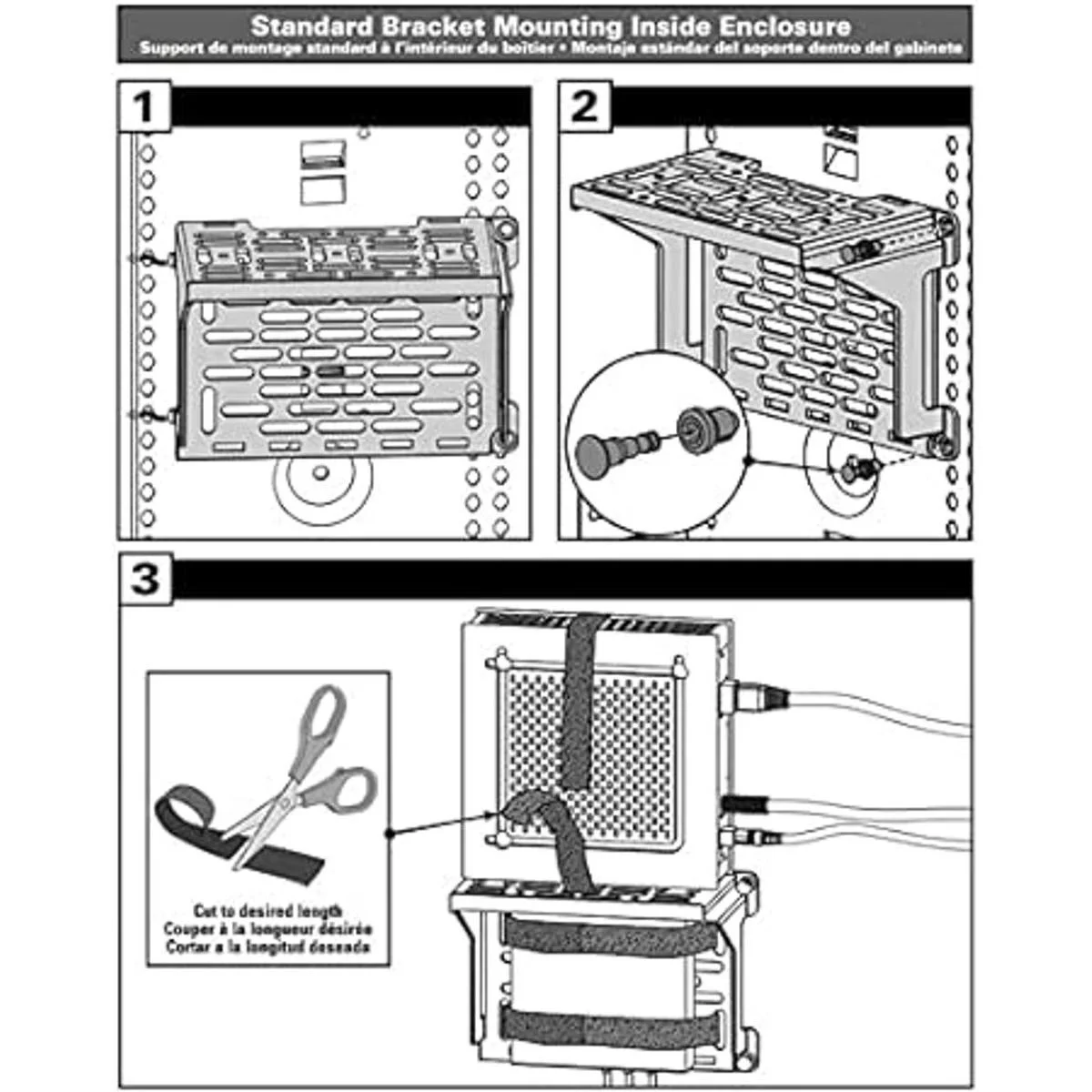 Standard Bracket Mounting Inside Enclosure
Support de montage standard à l'intérieur du boîtier • Montaje estándar del soporte dentro del gabinete

1

2

3

Cut to desired length
Couper à la longueur désirée
Cortar a la longitud deseada