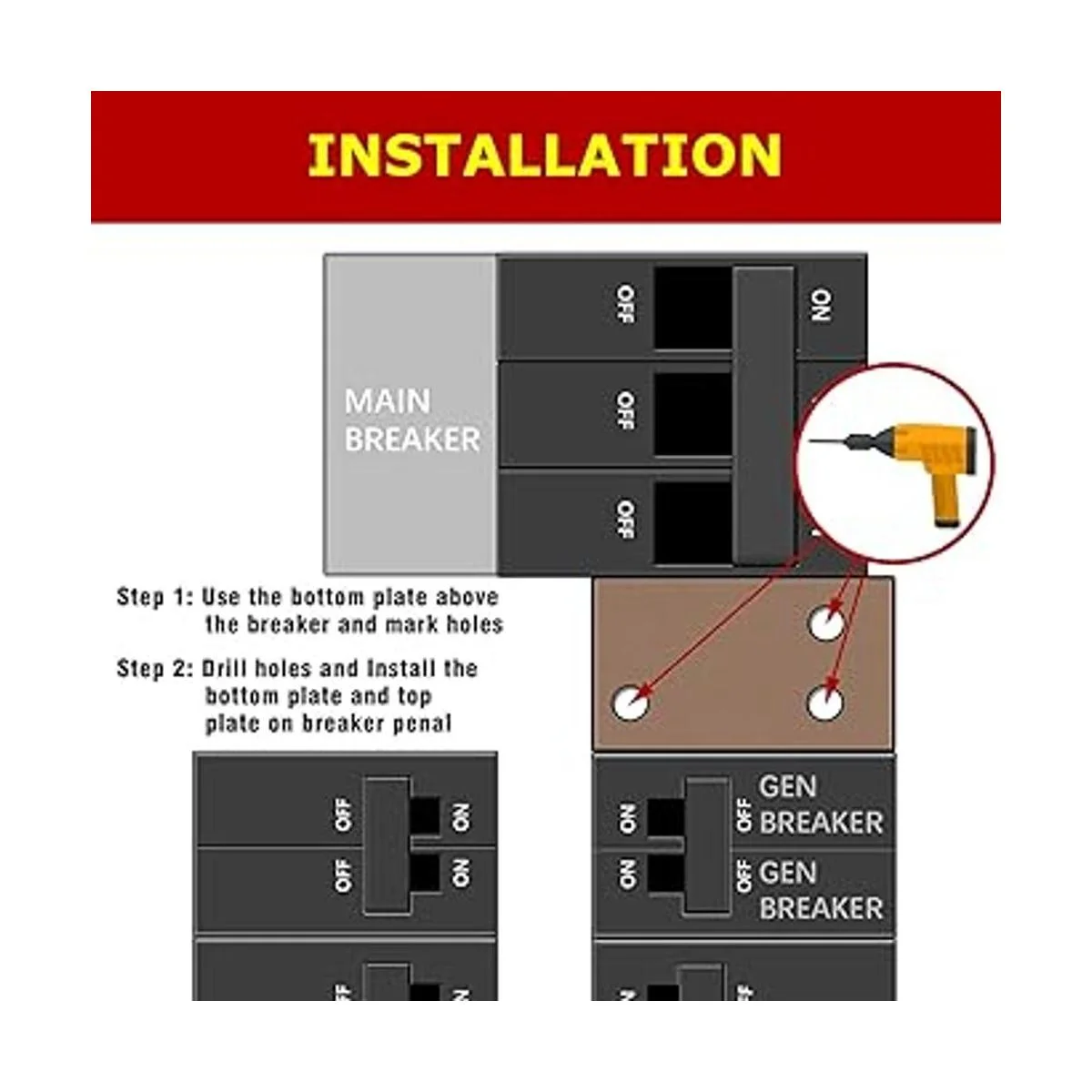 INSTALLATION

MAIN BREAKER

OFF ON

OFF

OFF

Step 1: Use the bottom plate above the breaker and mark holes

Step 2: Drill holes and Install the bottom plate and top plate on breaker penal

OFF ON

OFF ON

ON OFF GEN BREAKER

ON OFF GEN BREAKER