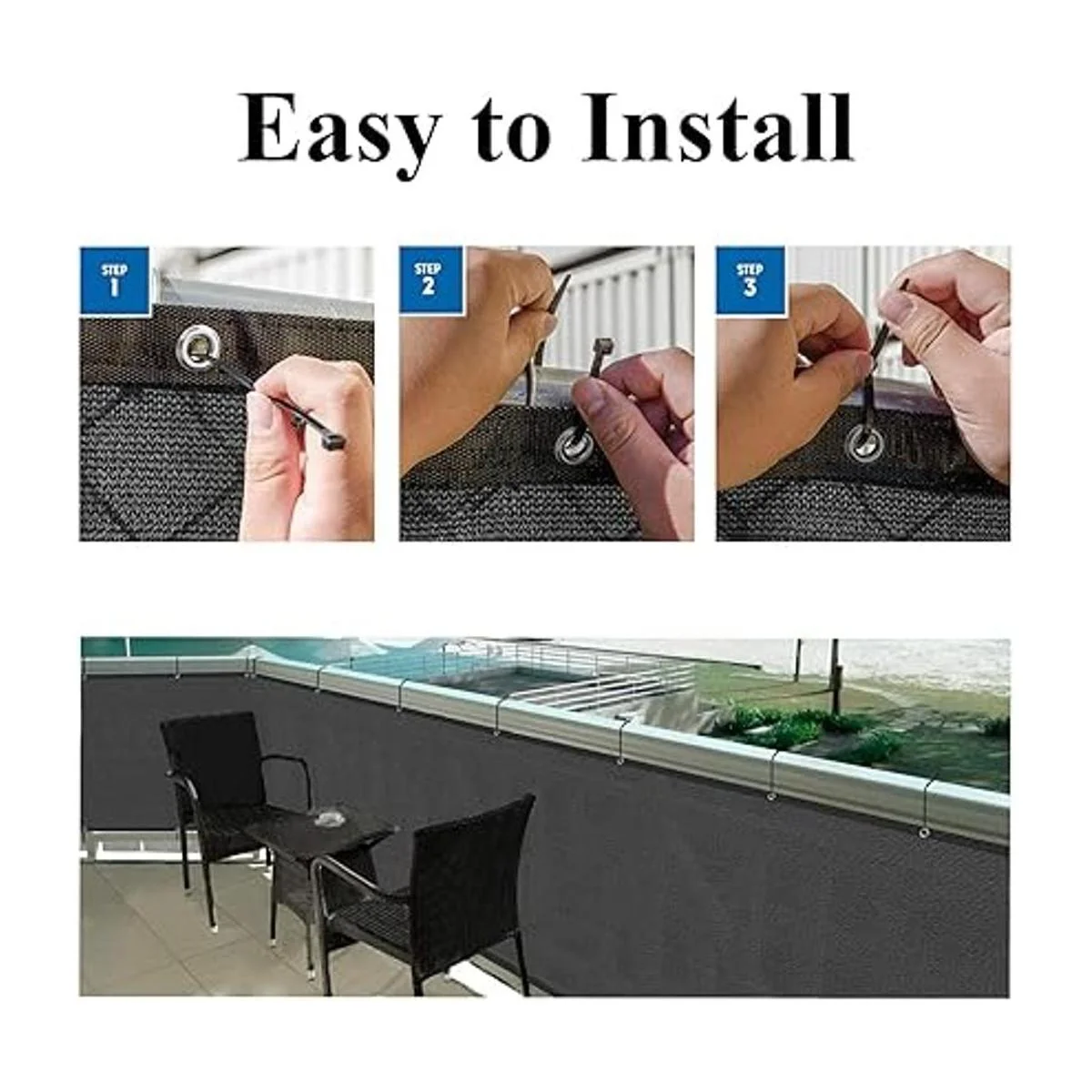 Easy to Install

STEP 1

STEP 2

STEP 3