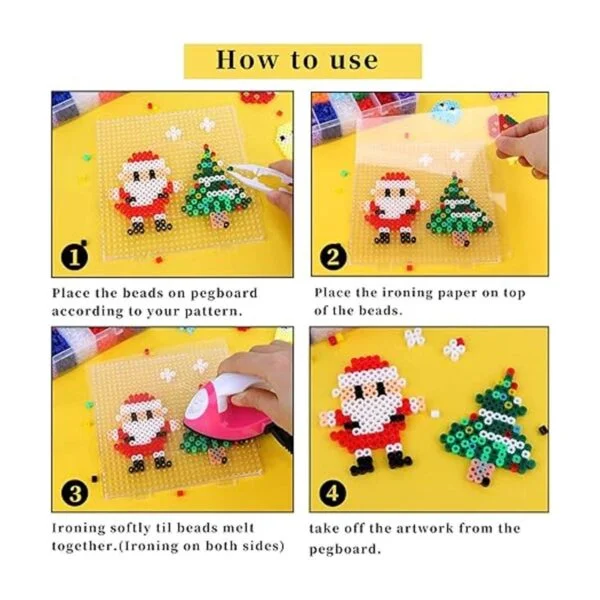 How to use

1

Place the beads on pegboard according to your pattern.

2

Place the ironing paper on top of the beads.

3

Ironing softly til beads melt together.(Ironing on both sides)

4

take off the artwork from the pegboard.