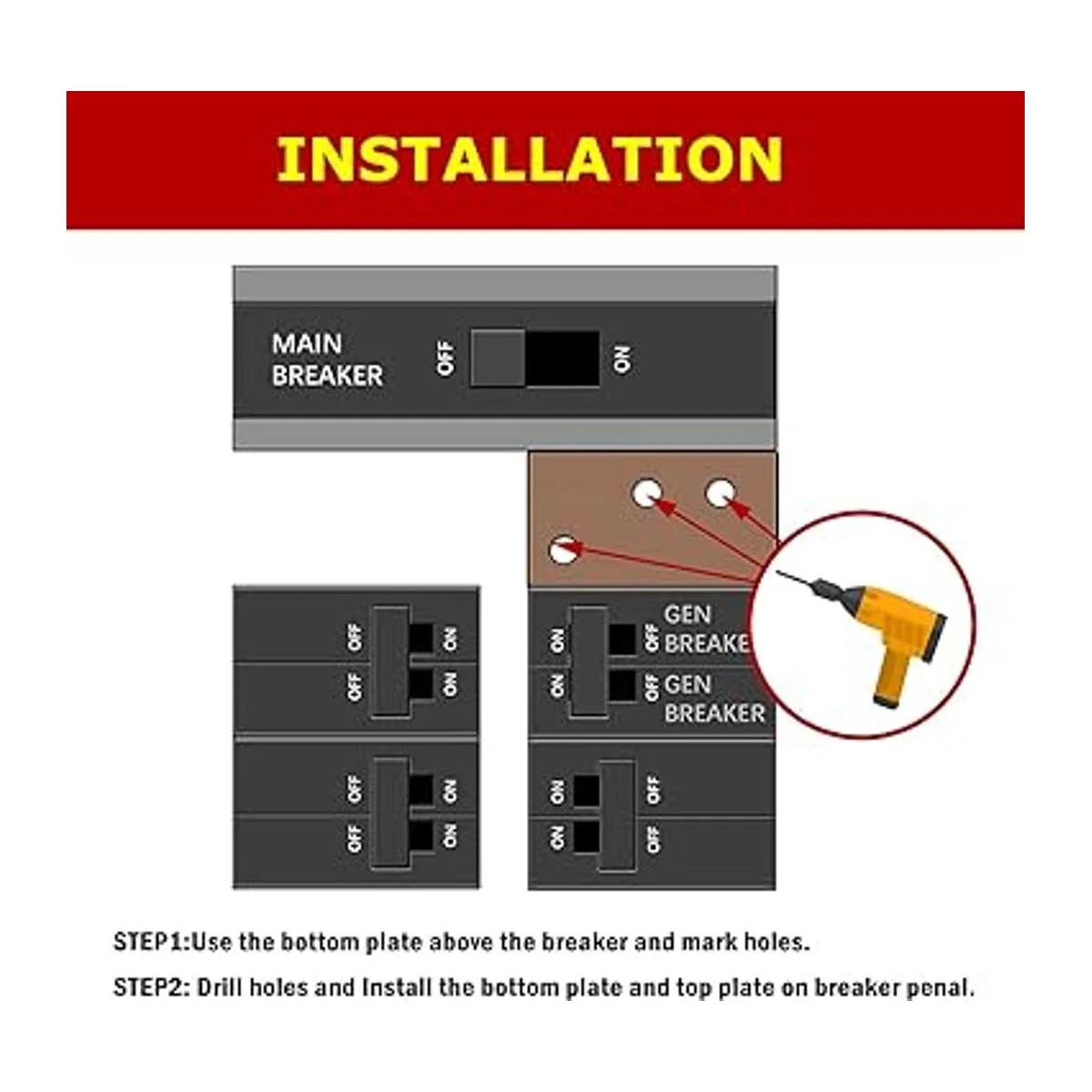 INSTALLATION

MAIN BREAKER

OFF

ON

OFF

ON

OFF

ON

ON

OFF

GEN BREAKER

ON

OFF

GEN BREAKER

OFF

ON

OFF

ON

ON

OFF

ON

OFF

STEP1:Use the bottom plate above the breaker and mark holes.

STEP2: Drill holes and Install the bottom plate and top plate on breaker penal.