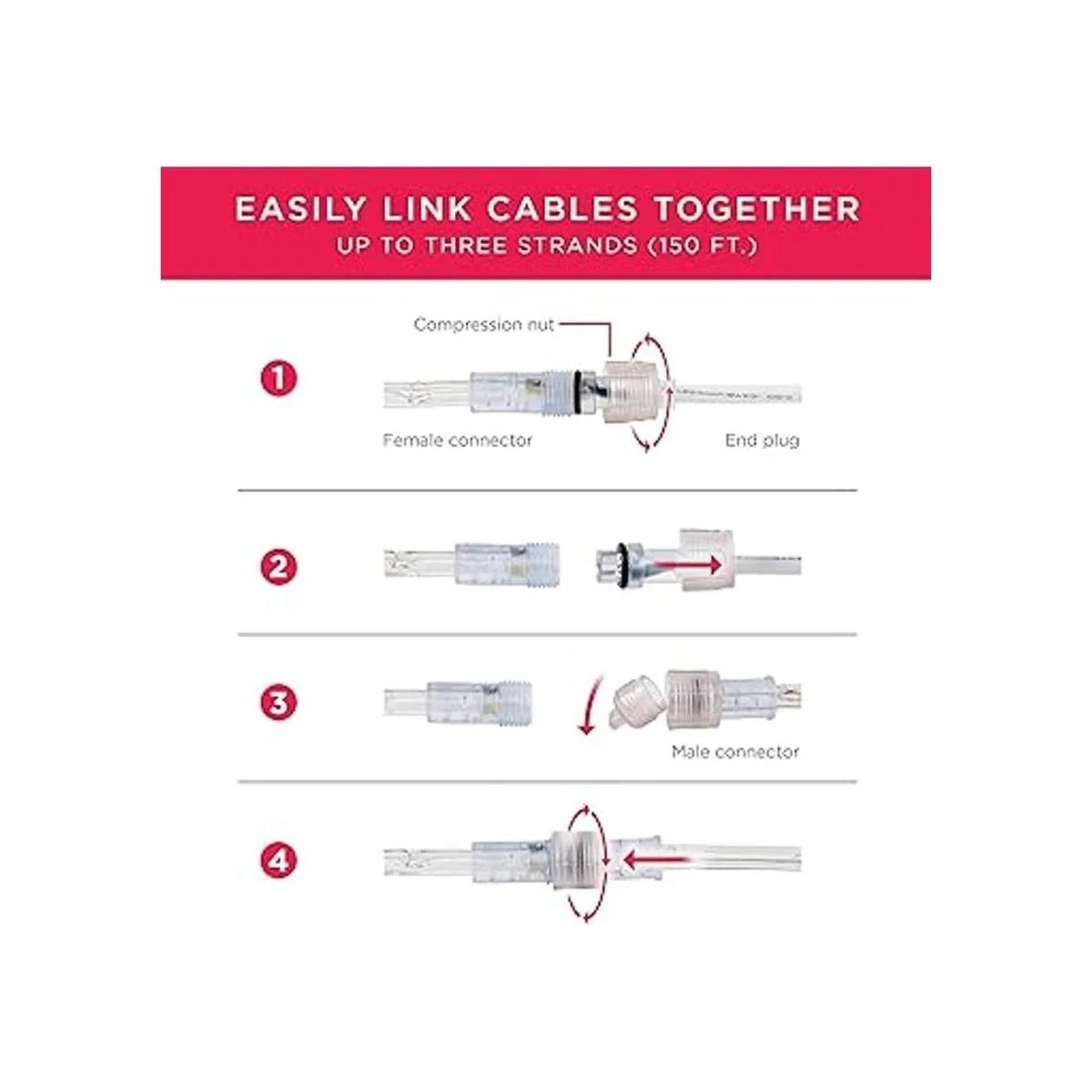 EASILY LINK CABLES TOGETHER
UP TO THREE STRANDS (150 FT.)

1

Compression nut

Female connector

End plug

2

3

Male connector

4