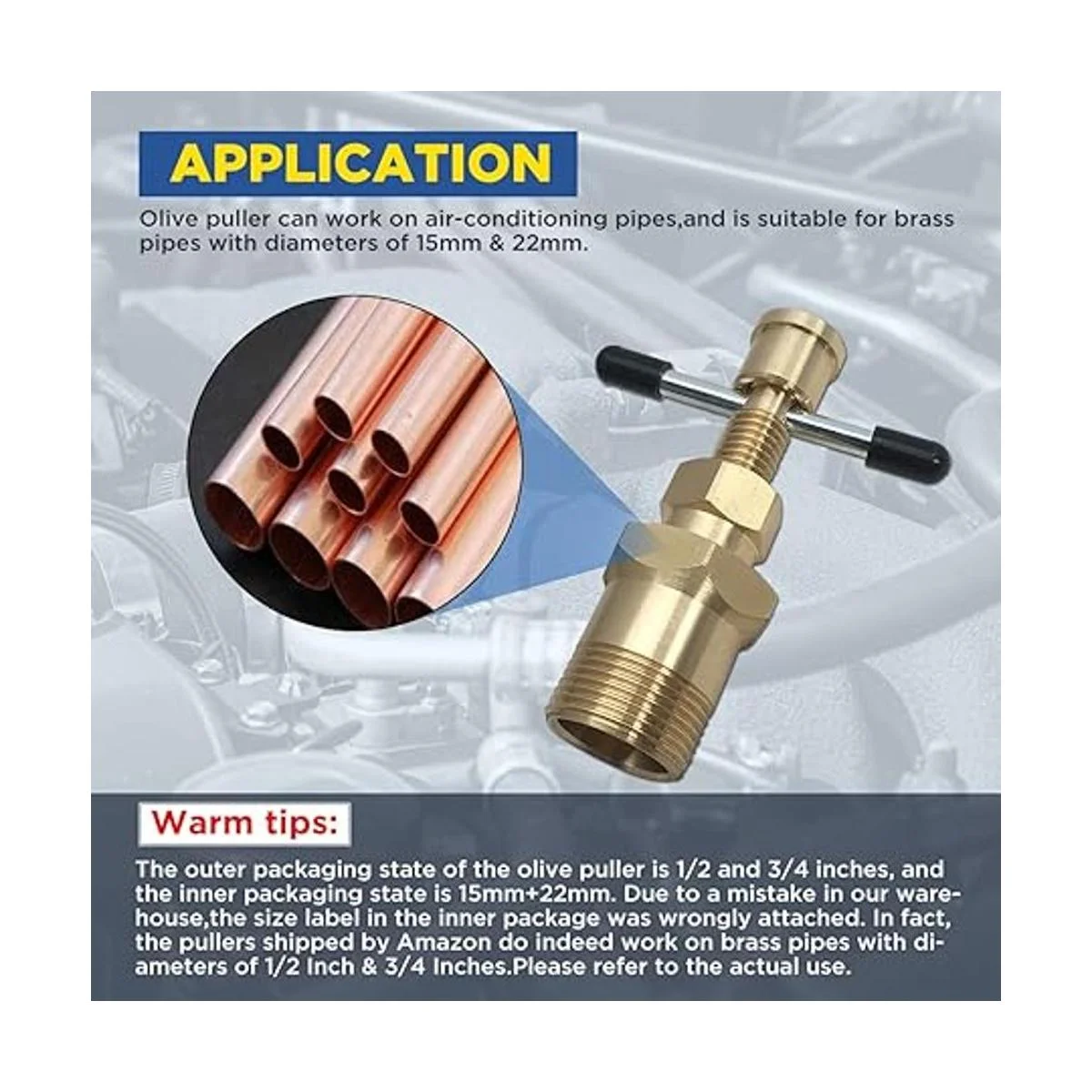 APPLICATION

Olive puller can work on air-conditioning pipes,and is suitable for brass pipes with diameters of 15mm & 22mm.

Warm tips:

The outer packaging state of the olive puller is 1/2 and 3/4 inches, and the inner packaging state is 15mm+22mm. Due to a mistake in our warehouse,the size label in the inner package was wrongly attached. In fact, the pullers shipped by Amazon do indeed work on brass pipes with diameters of 1/2 Inch & 3/4 Inches.Please refer to the actual use.